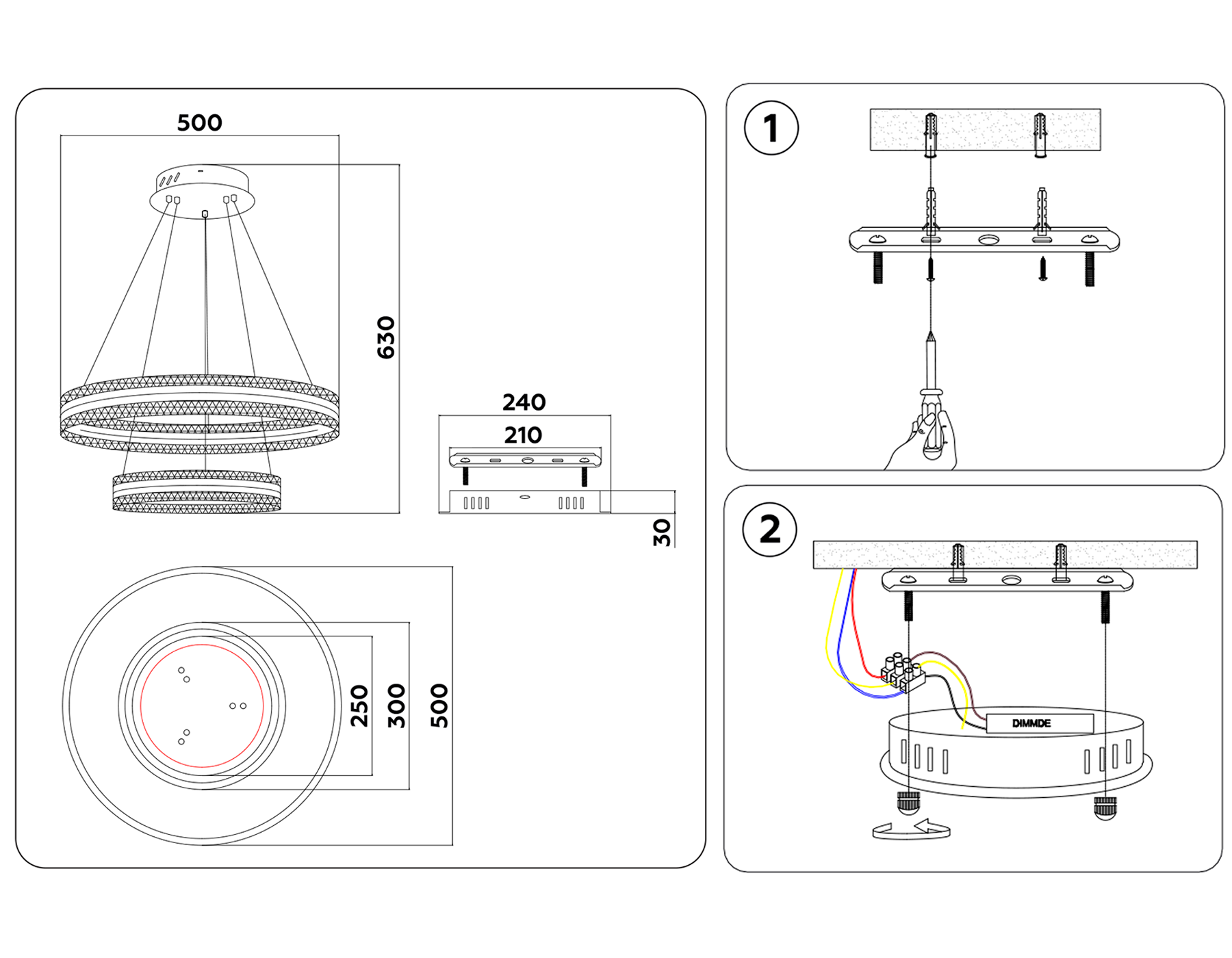 500

630

240

210

30

250

300

500

1

2

DIMMDE