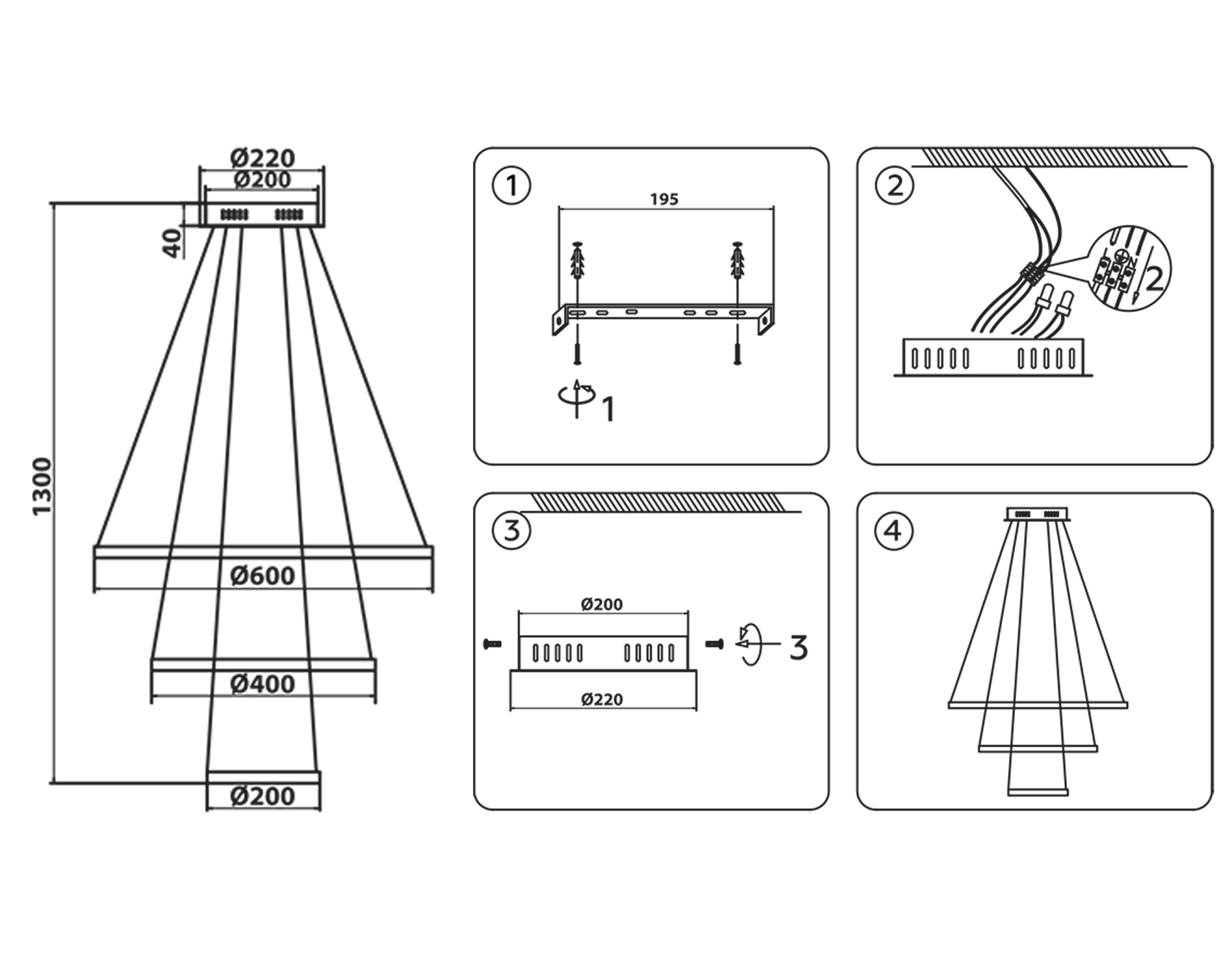 Ø220
Ø200
40
1300
Ø600
Ø400
Ø200

1
195
1

2
2

3
Ø200
Ø220
3

4