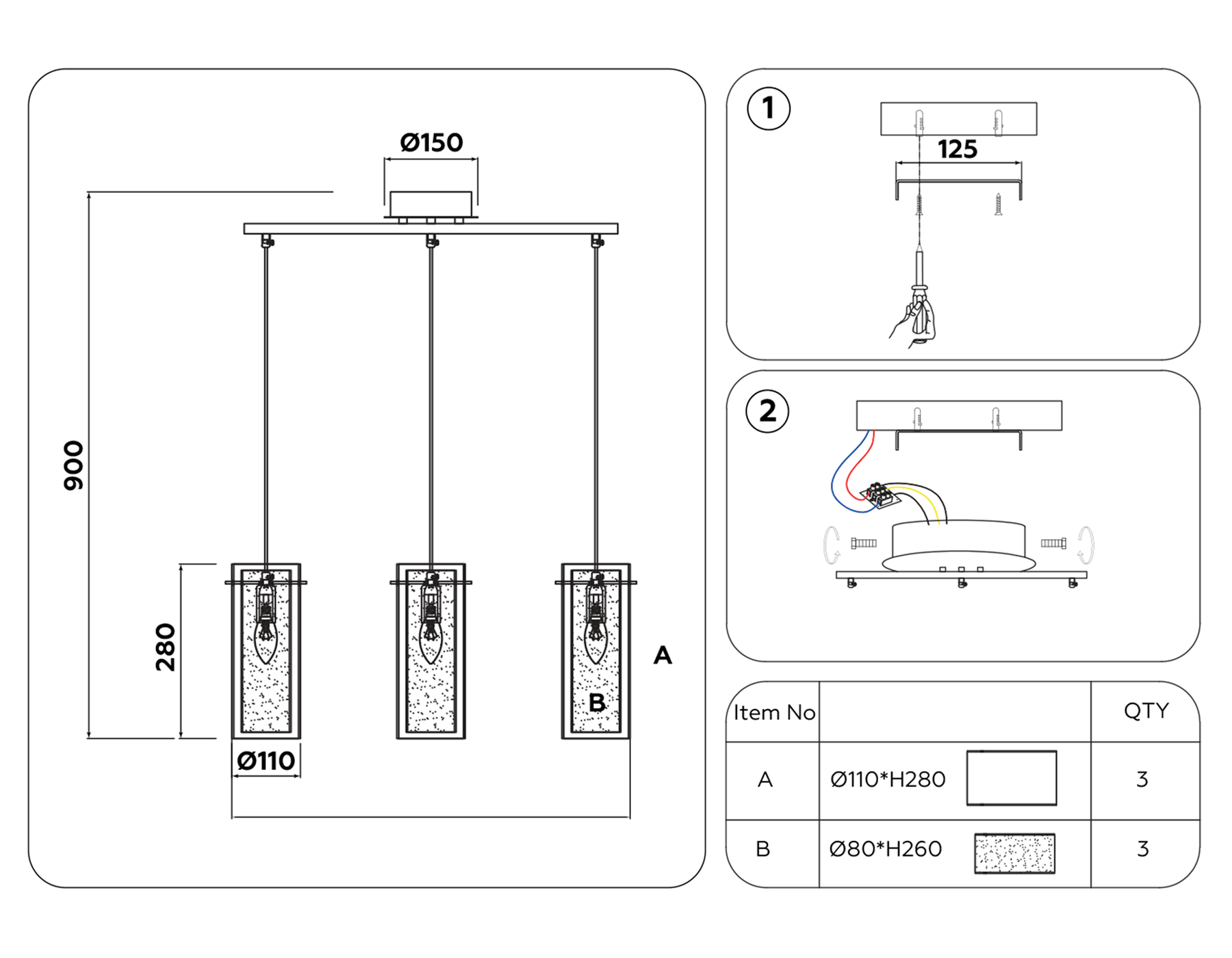 Ø150

900

280

A

B

Ø110

1

125

2

| Item No | | QTY |
|---|---|---|
| A | Ø110*H280 | 3 |
| B | Ø80*H260 | 3 |