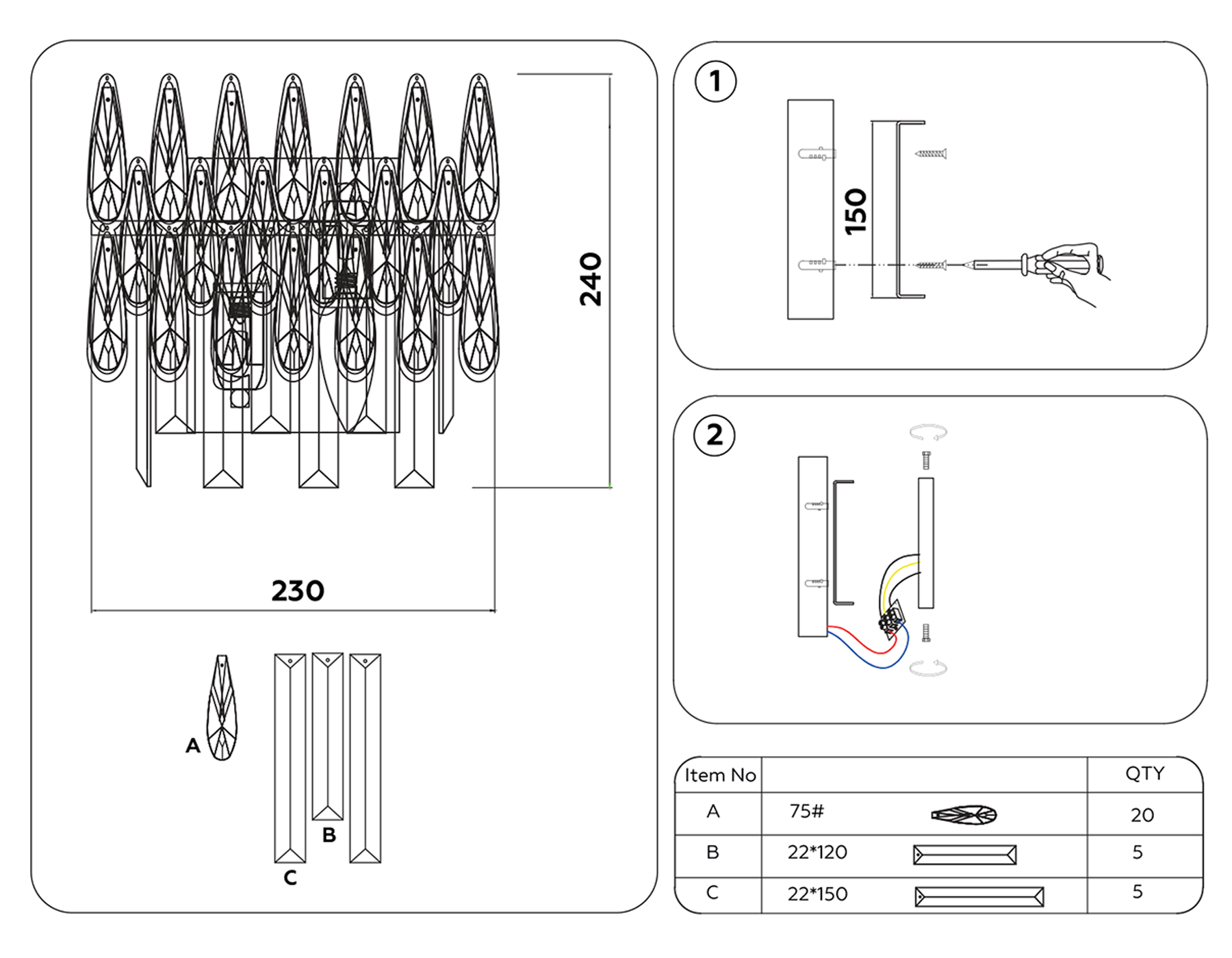 240

230

A

B

C

1

150

2

| Item No | | QTY |
|---|---|---|
| A | 75# | 20 |
| B | 22*120 | 5 |
| C | 22*150 | 5 |