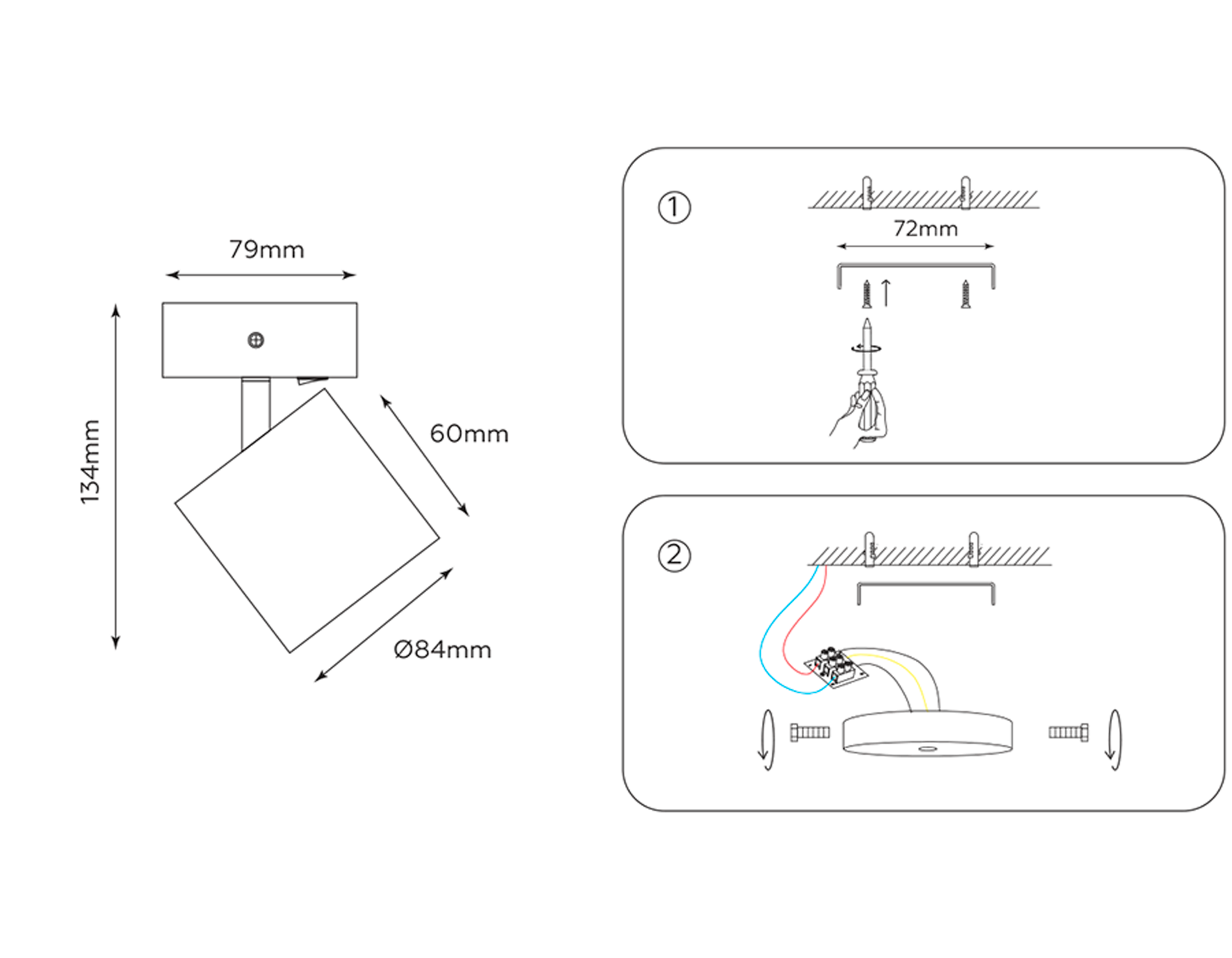 79mm

134mm

60mm

Ø84mm

1

72mm

2