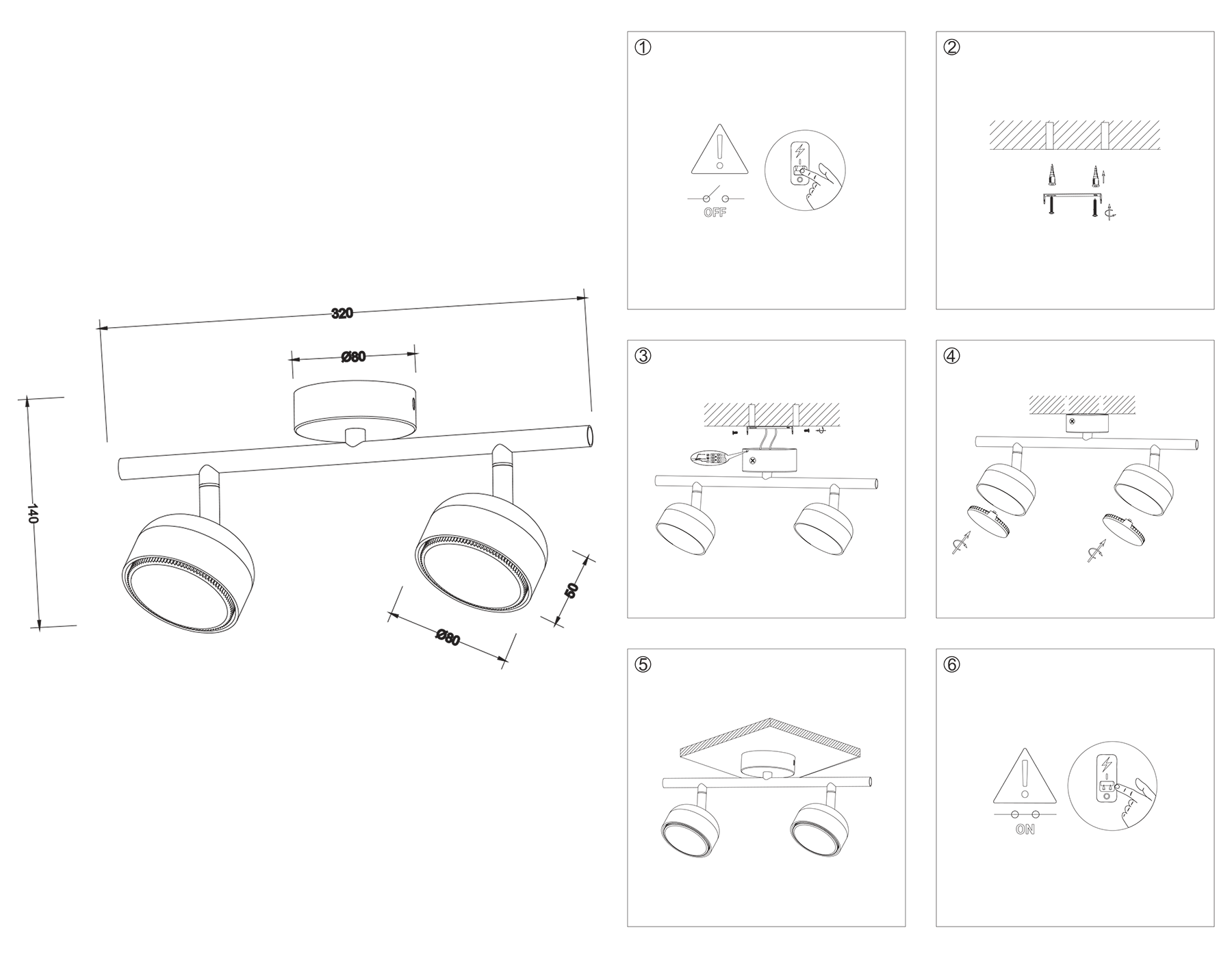 320

Ø80

140

50

Ø80

①

OFF

②

③

④

⑤

⑥

ON