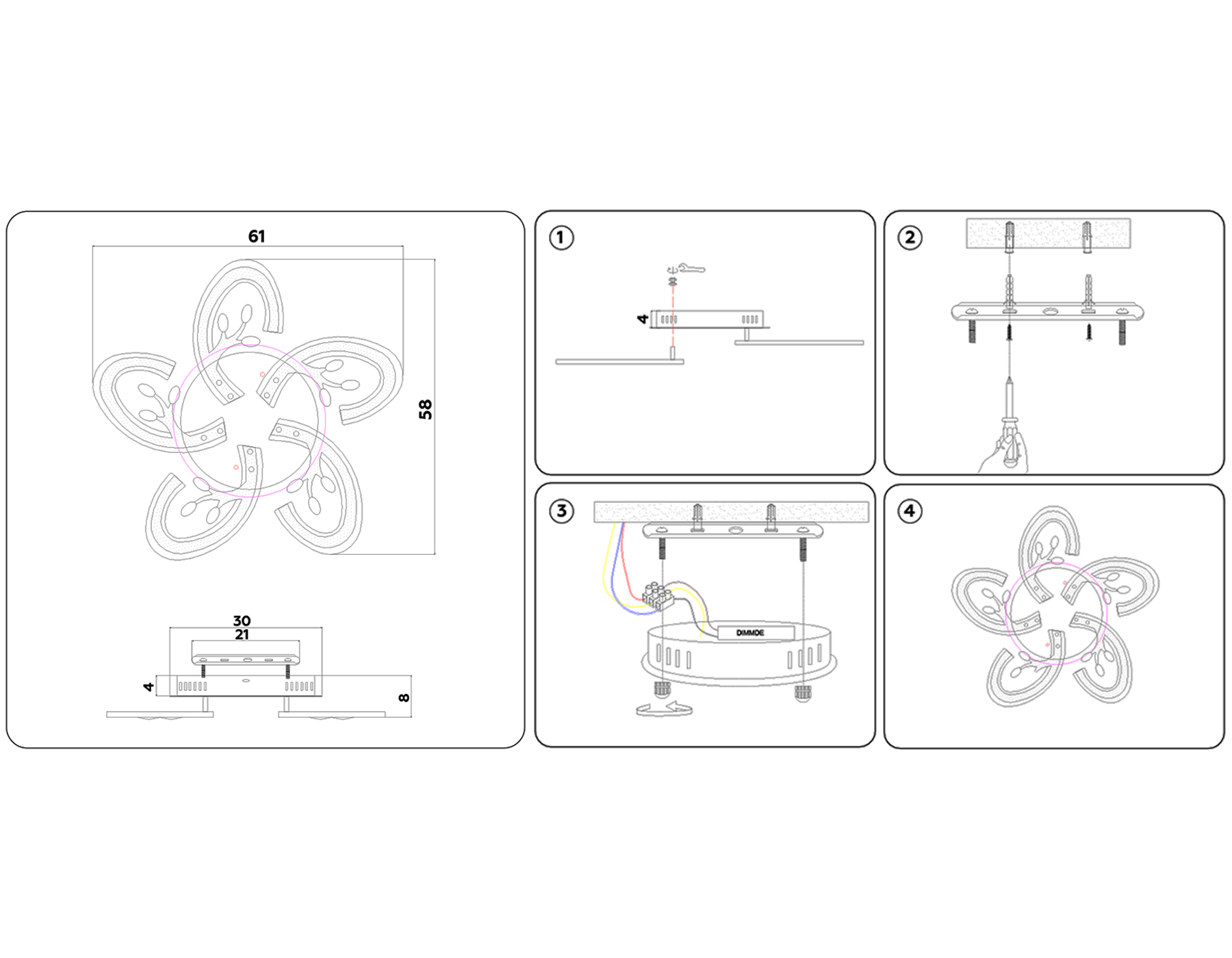 61

58

30
21
4
8

1
4

2

3
DIMMDE

4