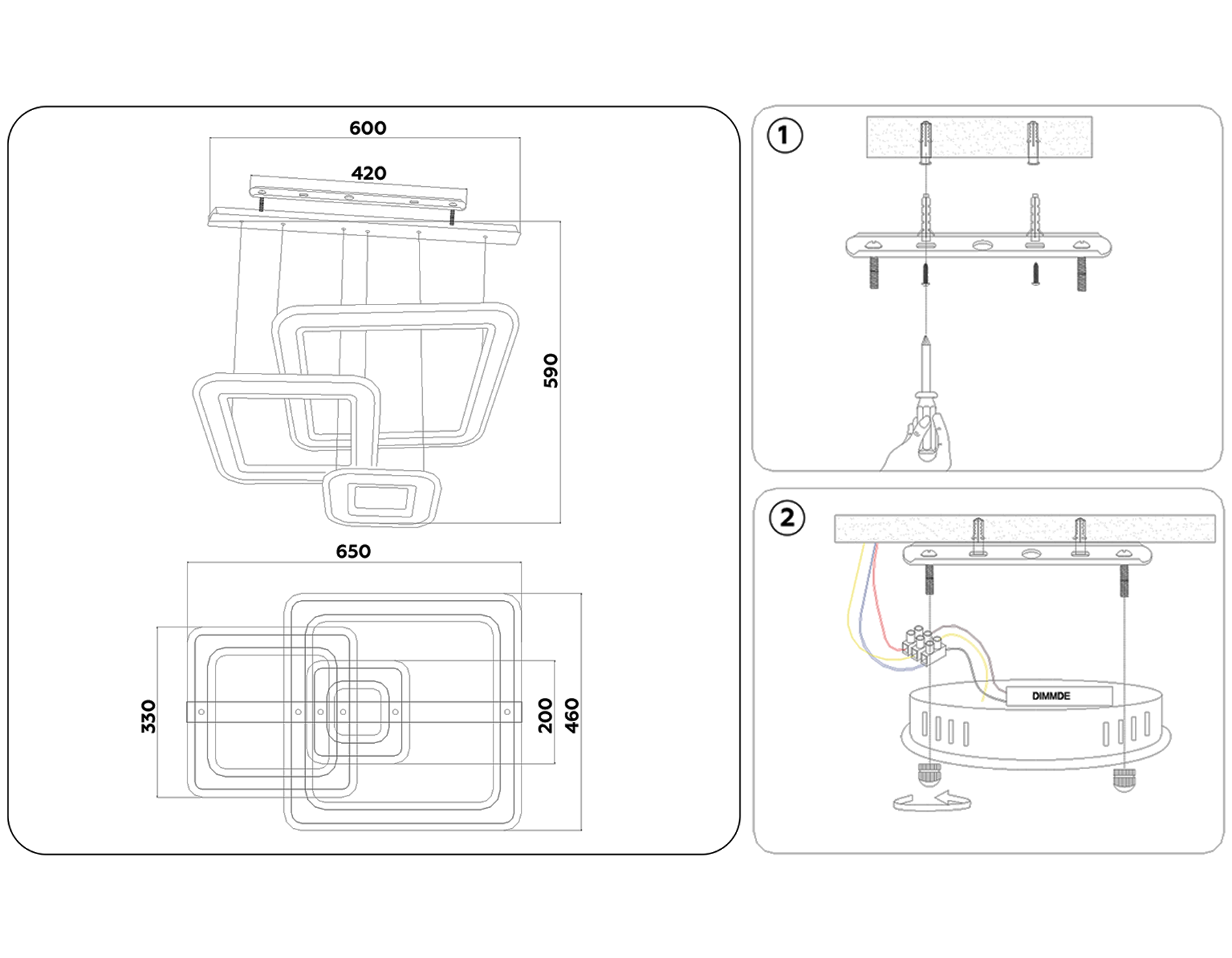 600

420

590

650

330

200

460

1

2

DIMMDE