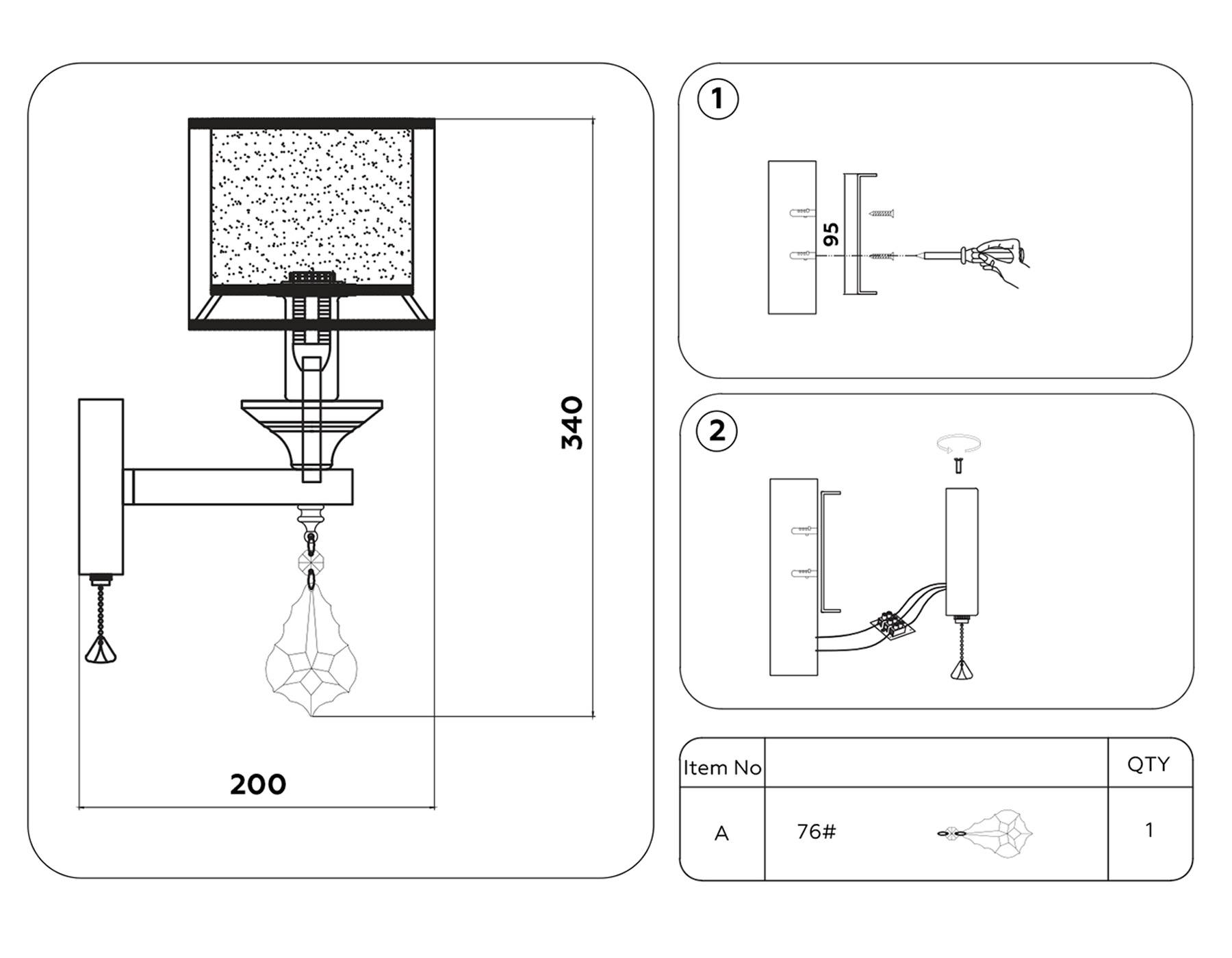 340

200

1

95

2

| Item No | | QTY |
|---|---|---|
| A | 76# | 1 |