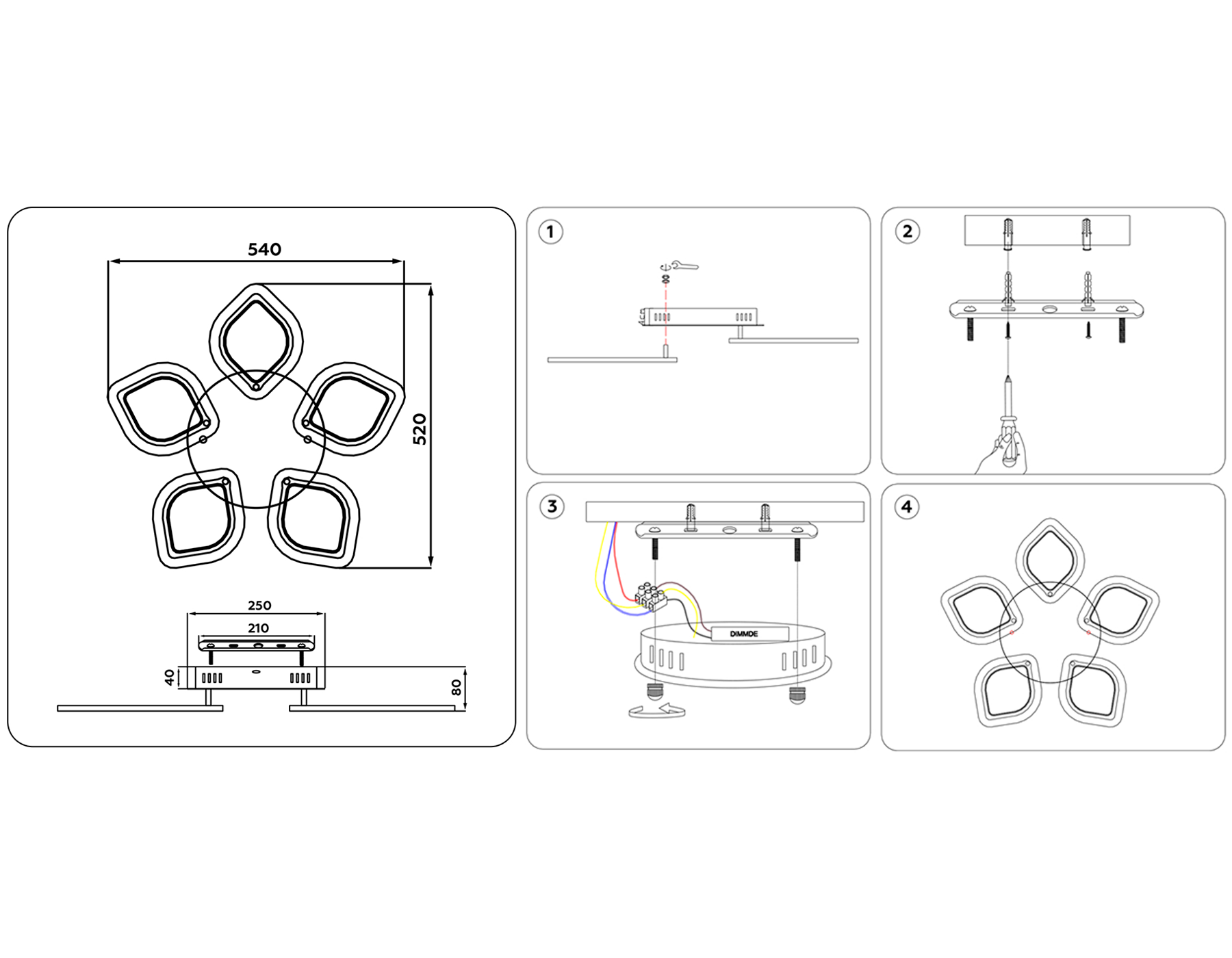 540

520

250

210

40

80

1

2

3

DIMMDE

4