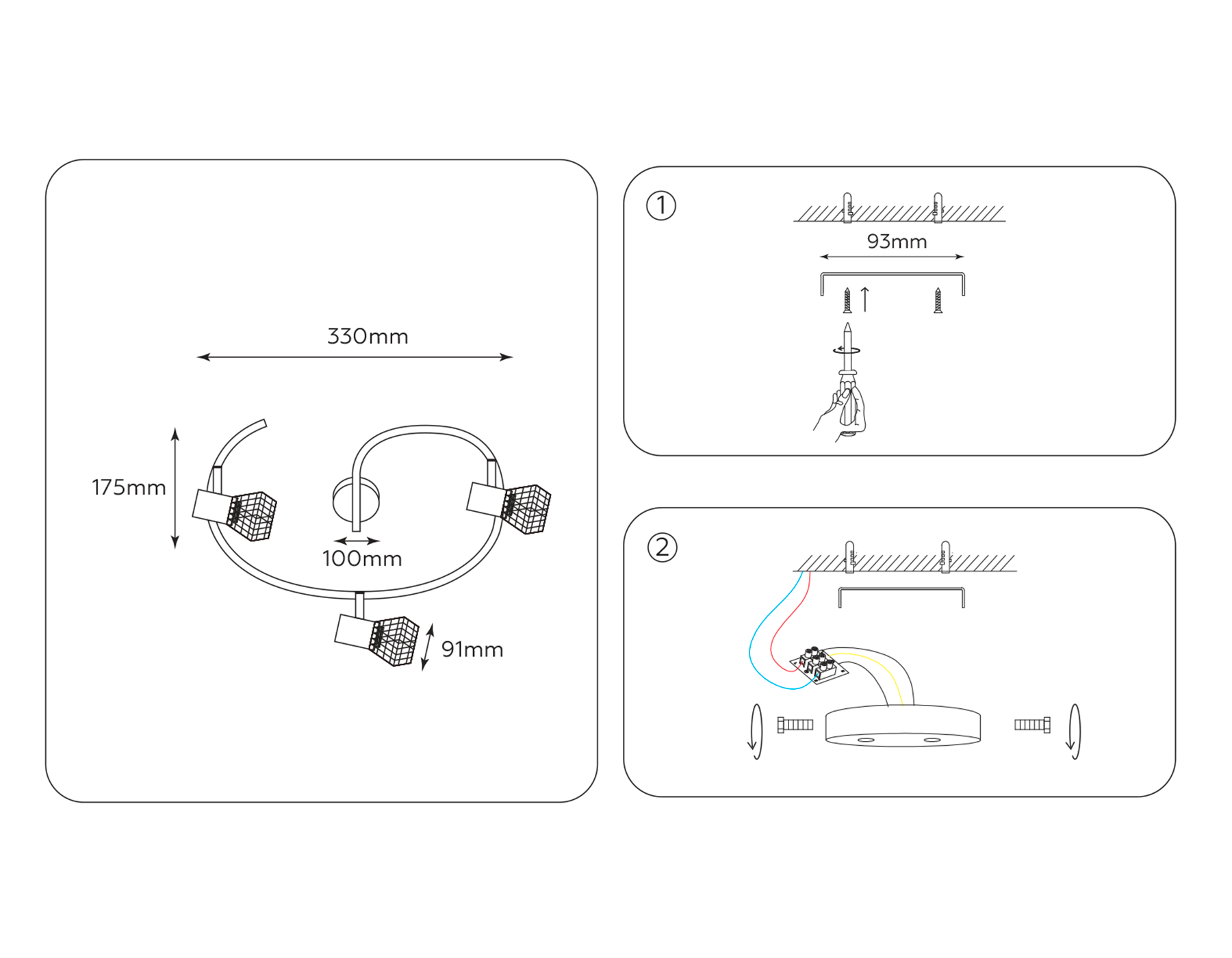 330mm

175mm

100mm

91mm

1

93mm

2