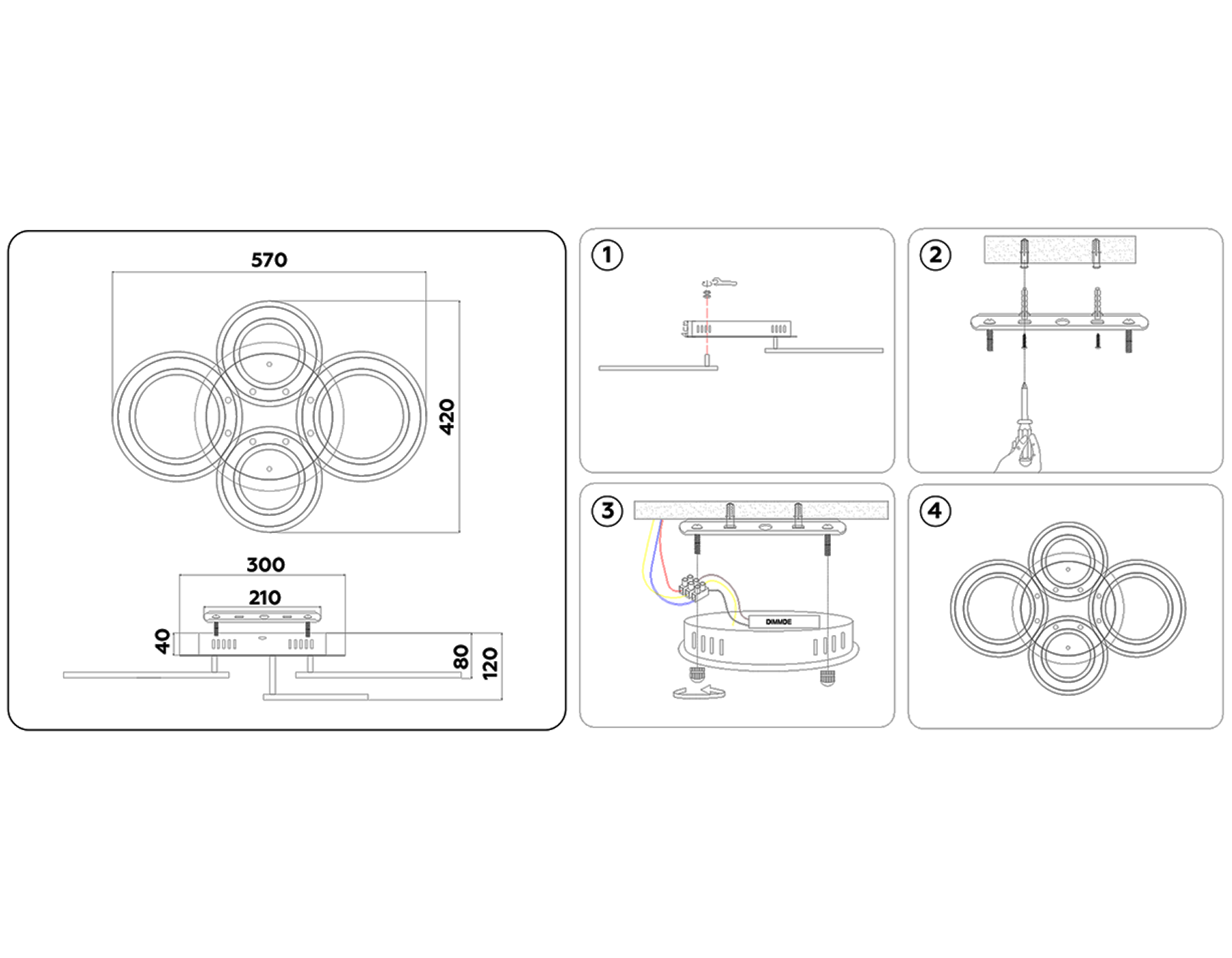 570
420
300
210
40
80
120
1
2
3
DIMMDE
4