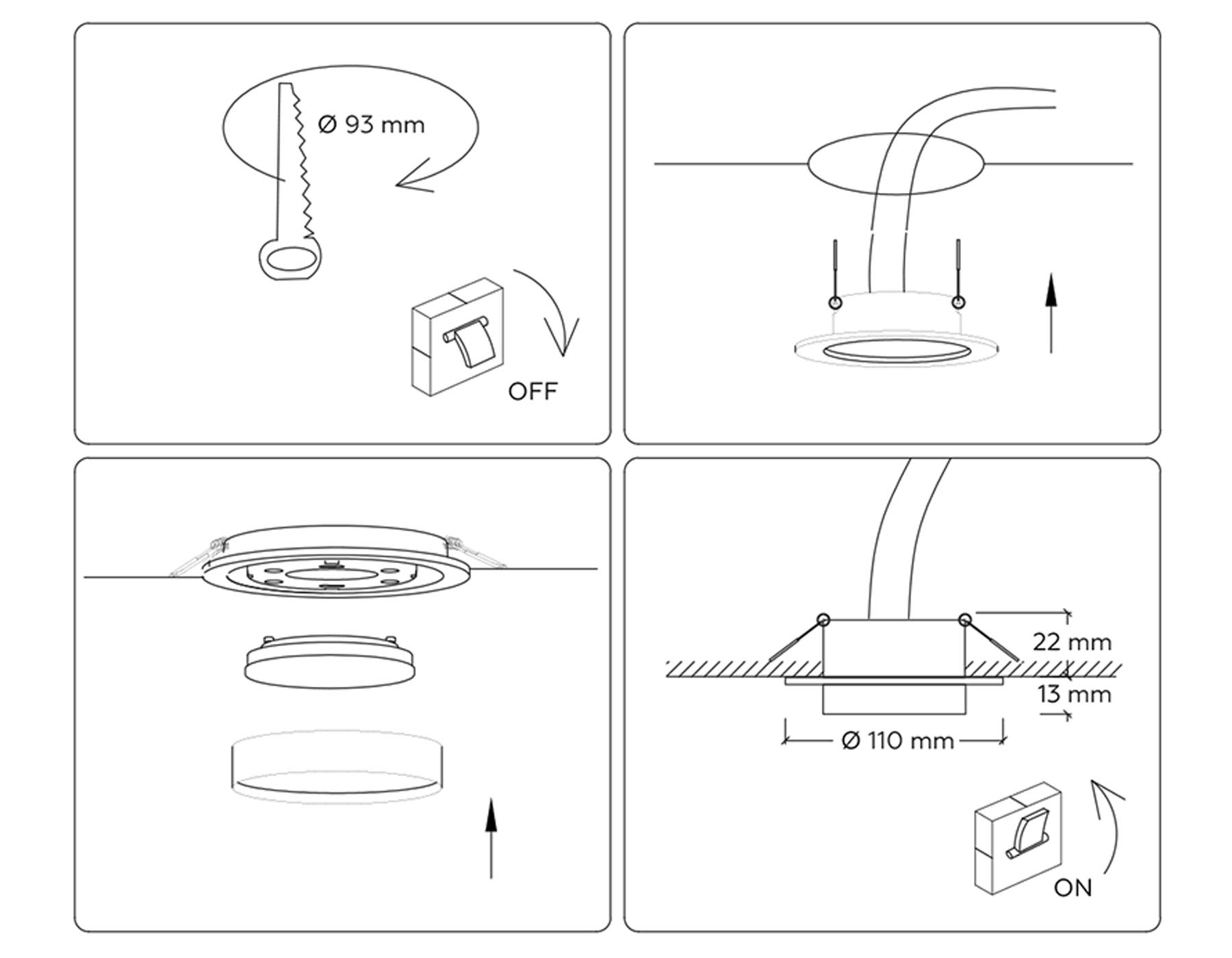 Ø 93 mm

OFF

22 mm

13 mm

Ø 110 mm

ON