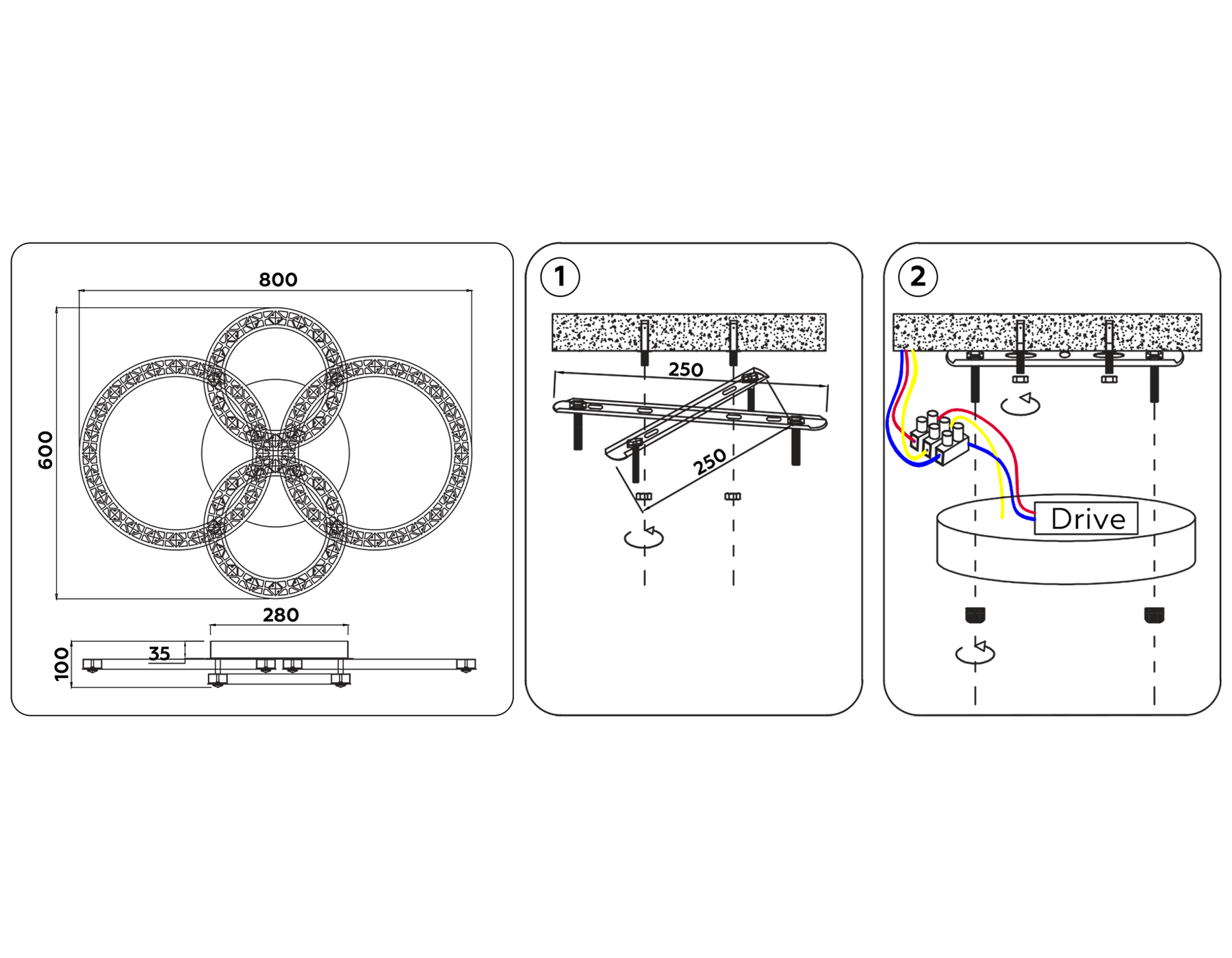 800

600

280

35

100

1

250

250

2

Drive