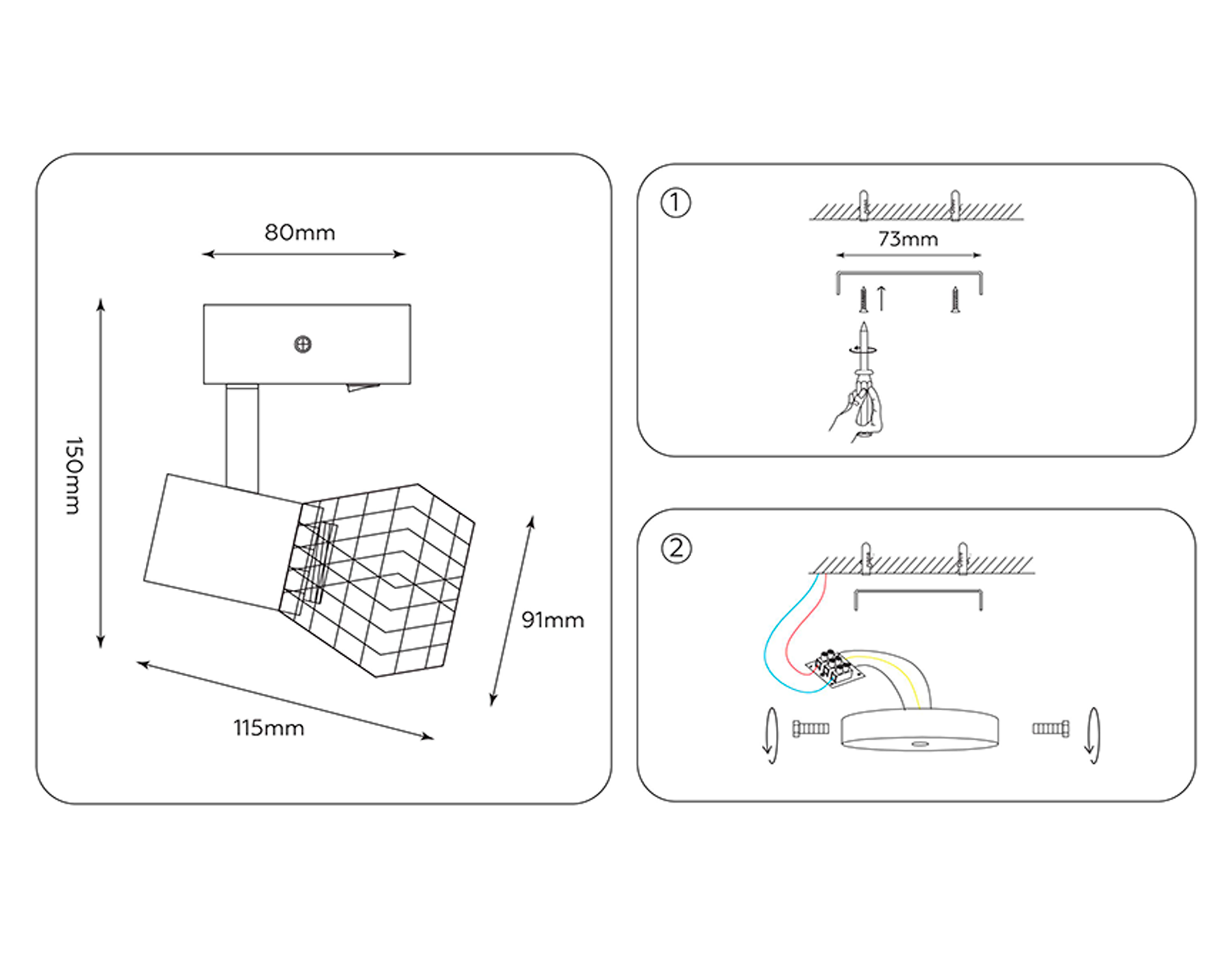 80mm

150mm

91mm

115mm

1

73mm

2