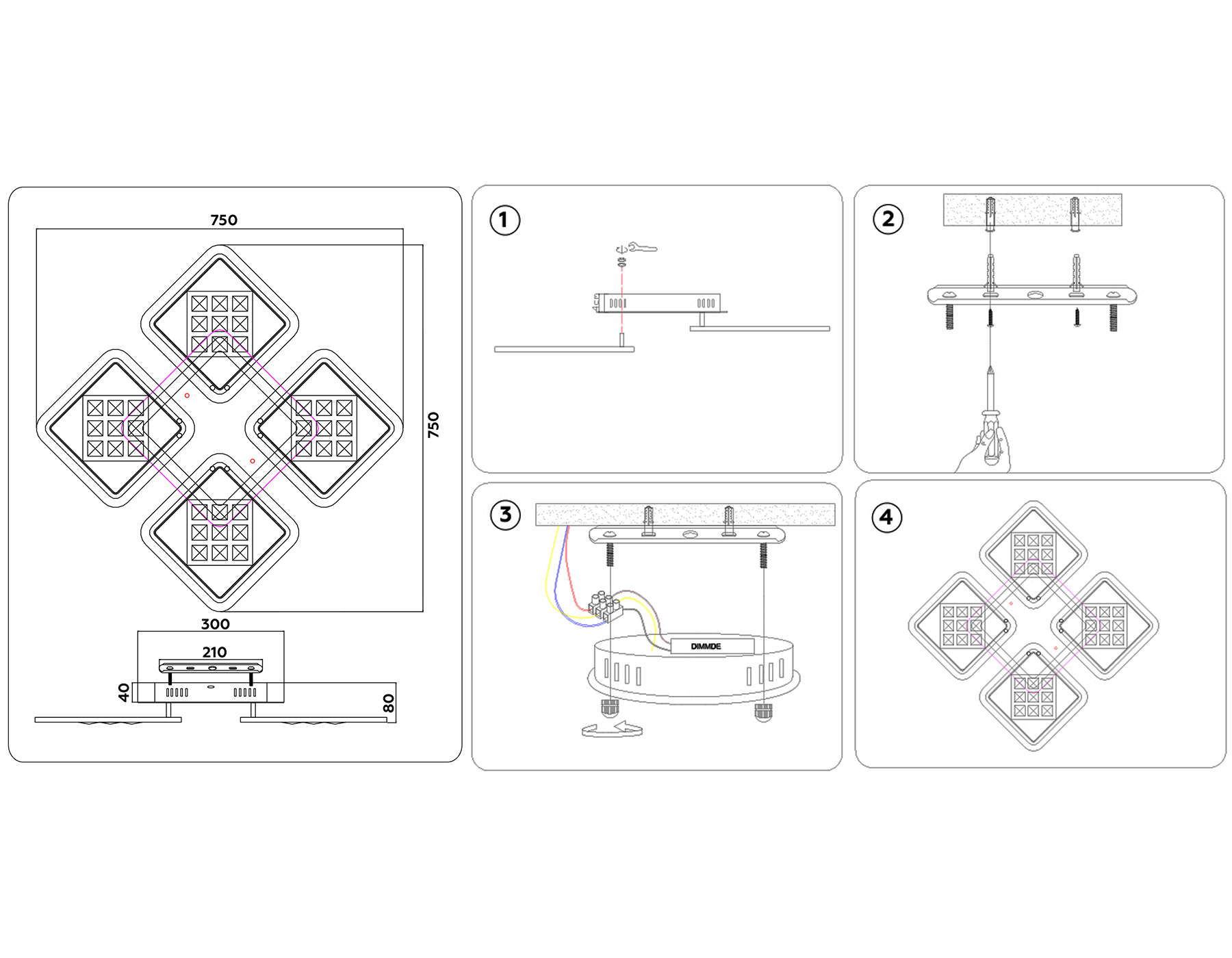 750

750

300

210

40

80

1

2

3

DIMMDE

4