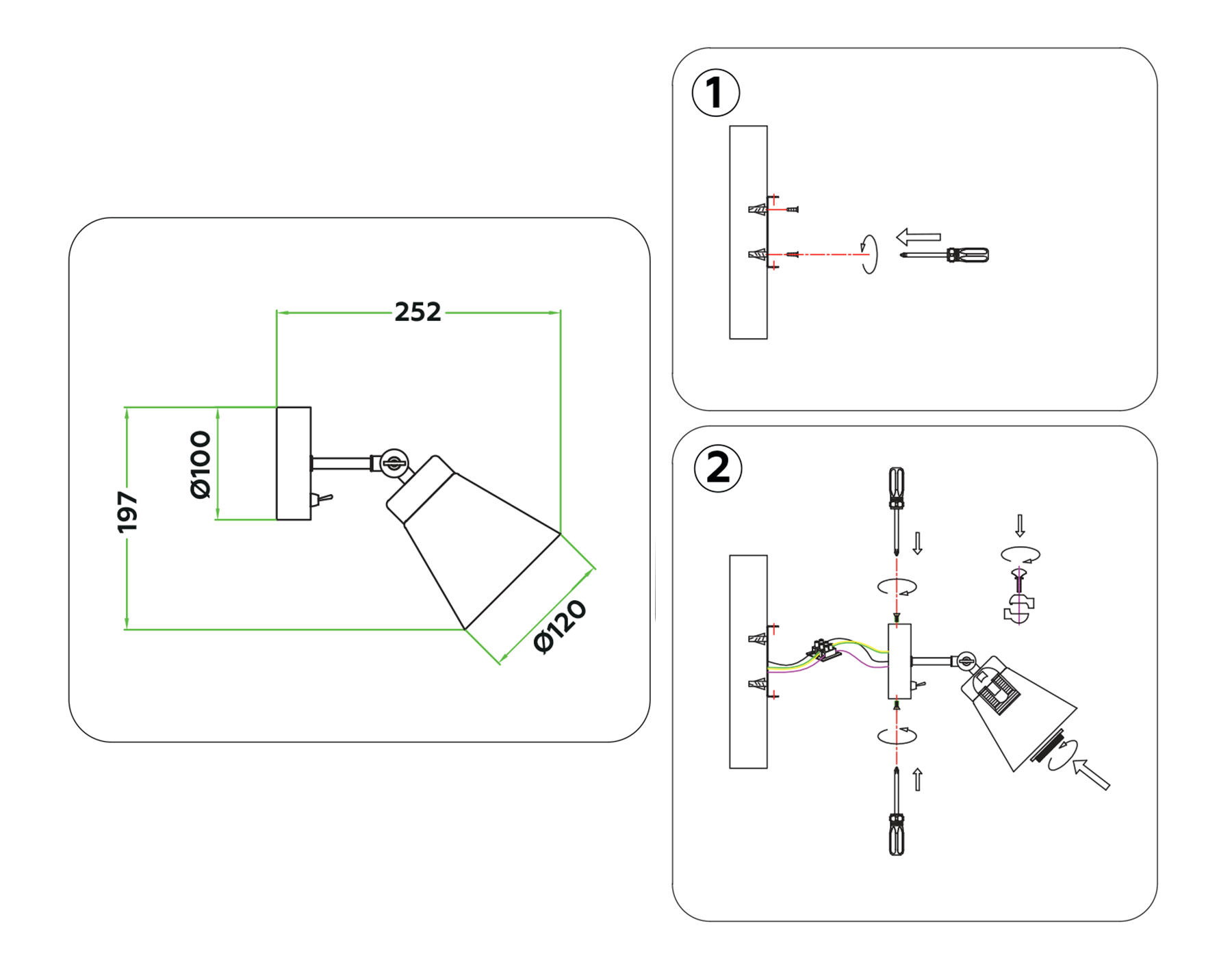 252

197

Ø100

Ø120

1

2