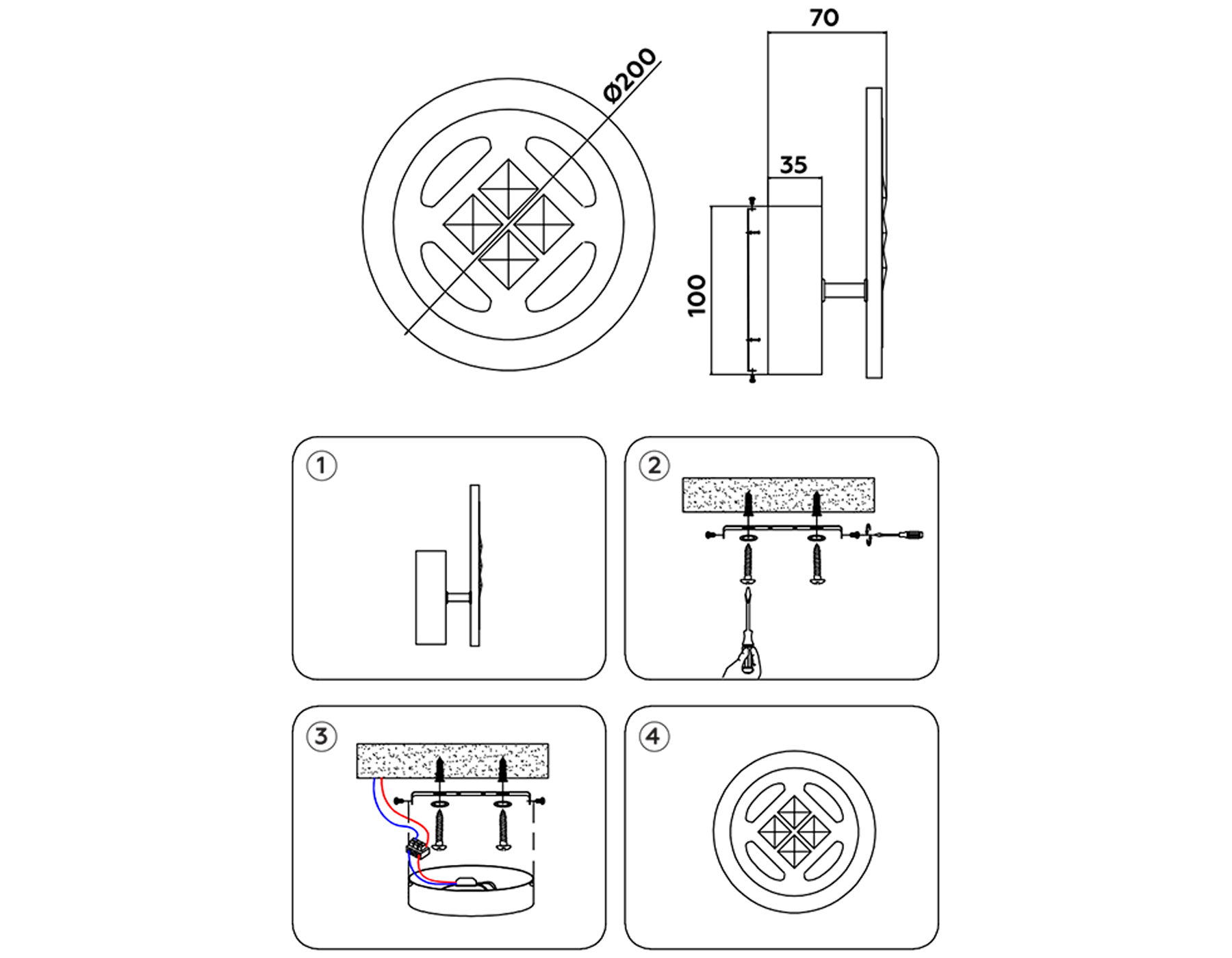 Ø200

70

35

100

1

2

3

4