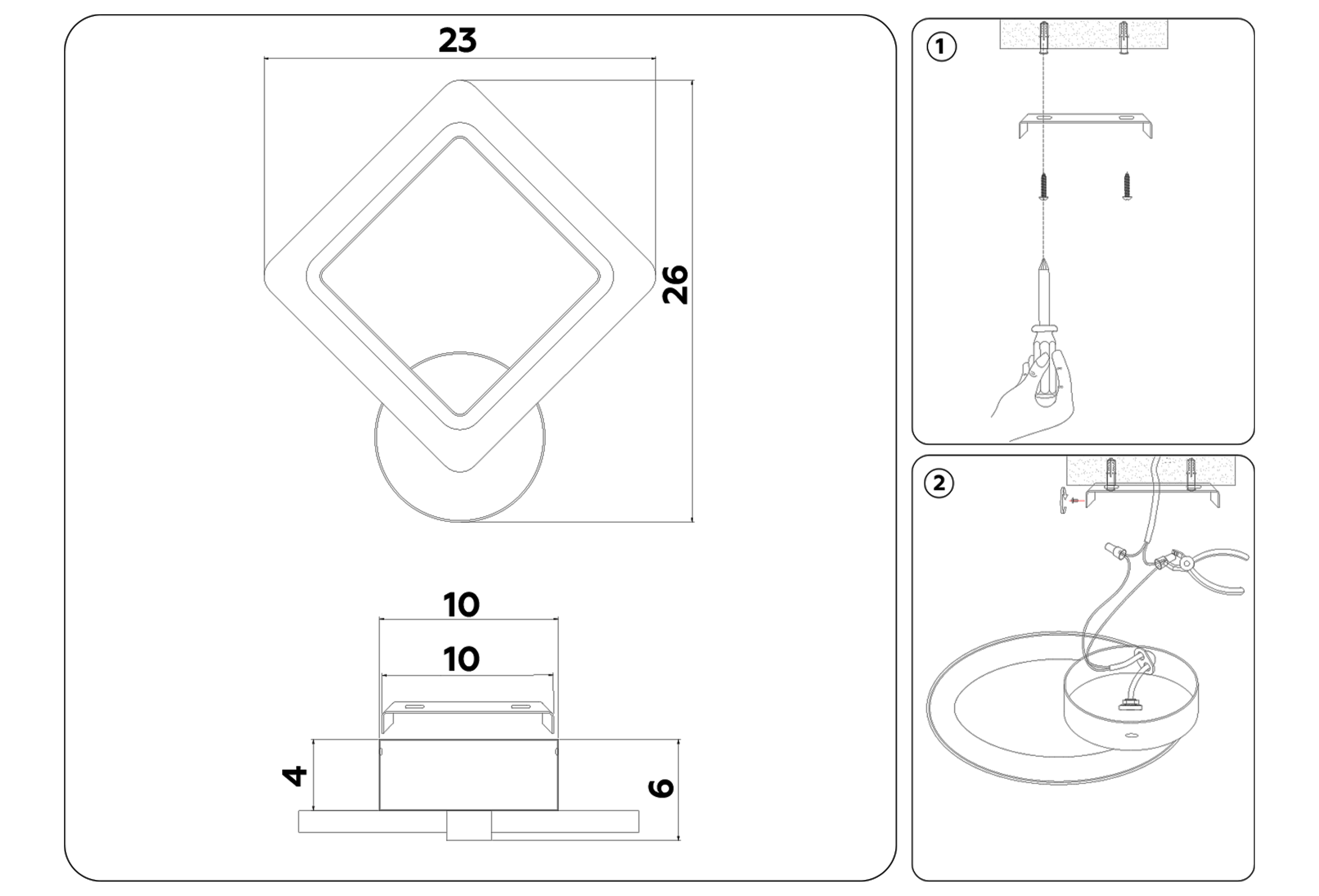 23

26

10

10

4

6

1

2