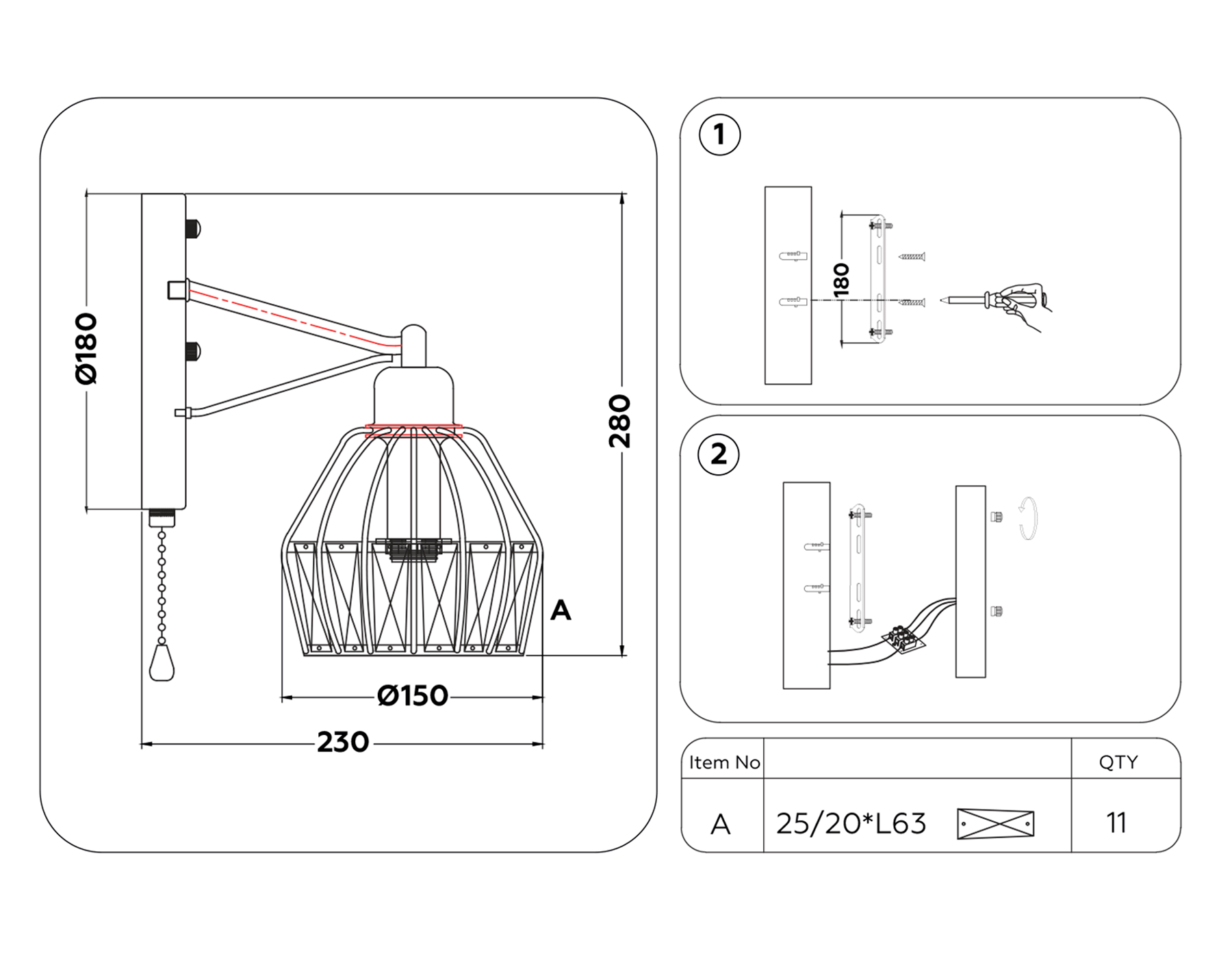 Ø180

280

A

Ø150

230

1

180

2

| Item No | | QTY |
|---|---|---|
| A | 25/20*L63 | 11 |