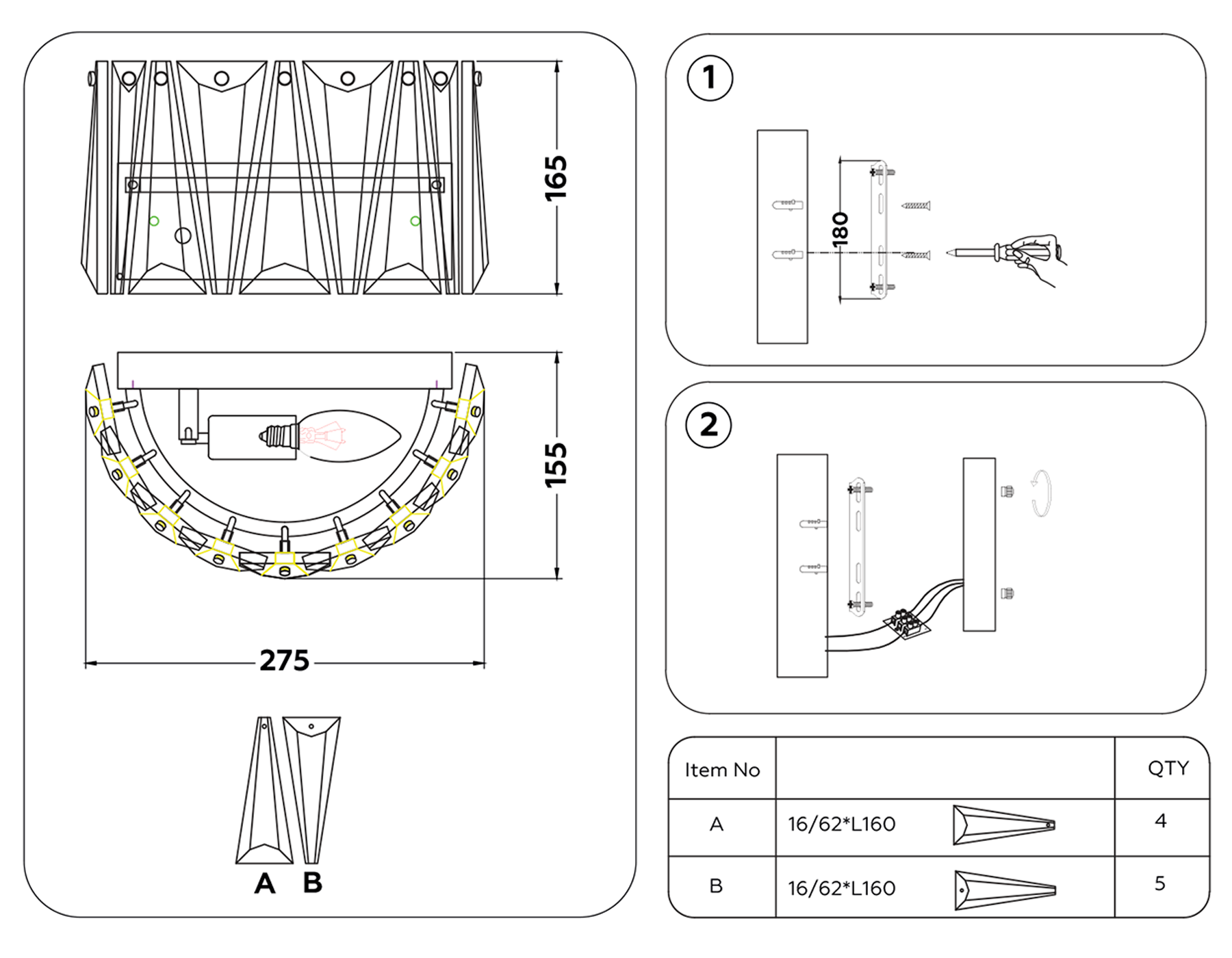 165

155

275

A B

1

180

2

| Item No | | QTY |
|---|---|---|
| A | 16/62*L160 | 4 |
| B | 16/62*L160 | 5 |