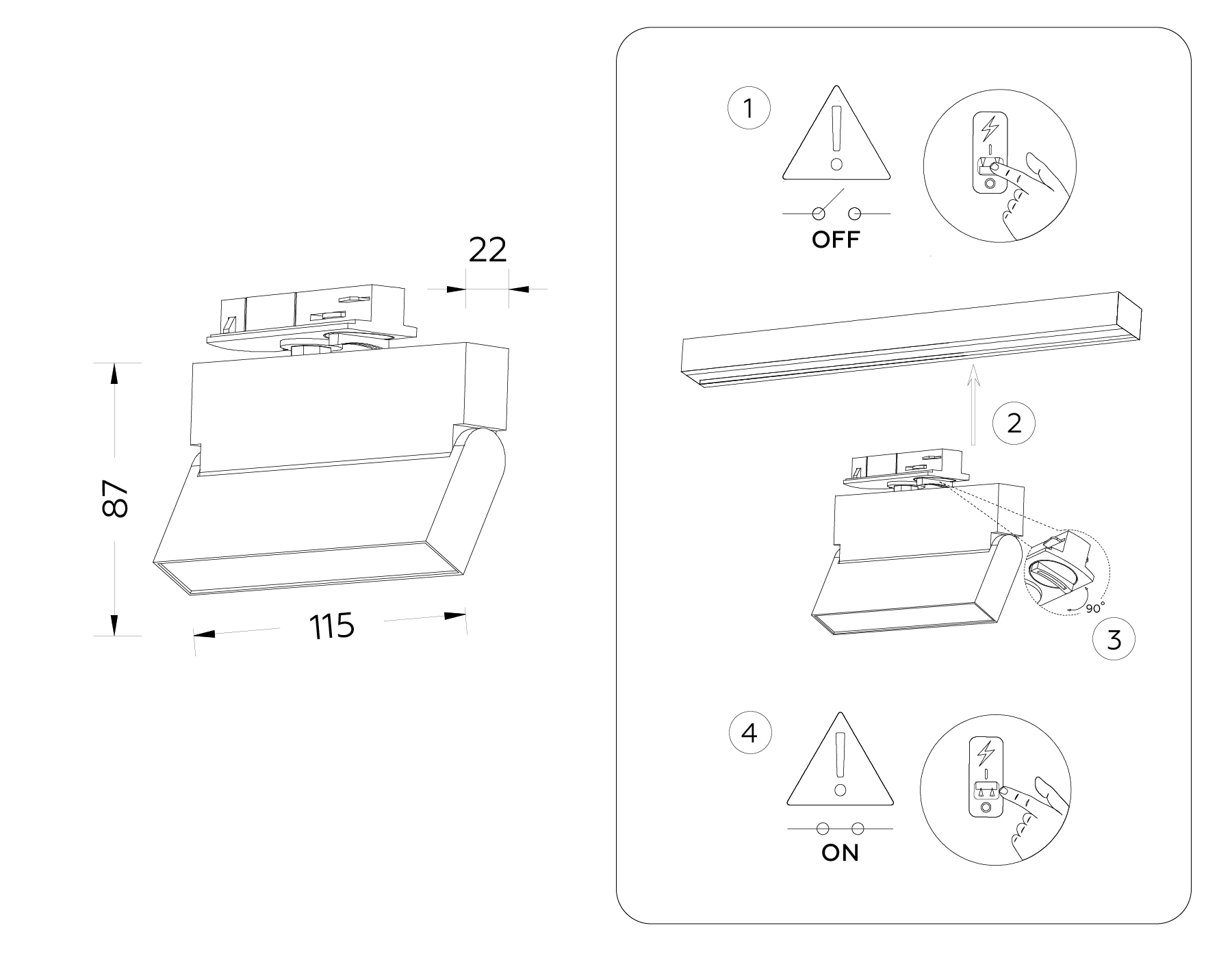 22

87

115

1

OFF

2

90°

3

4

ON