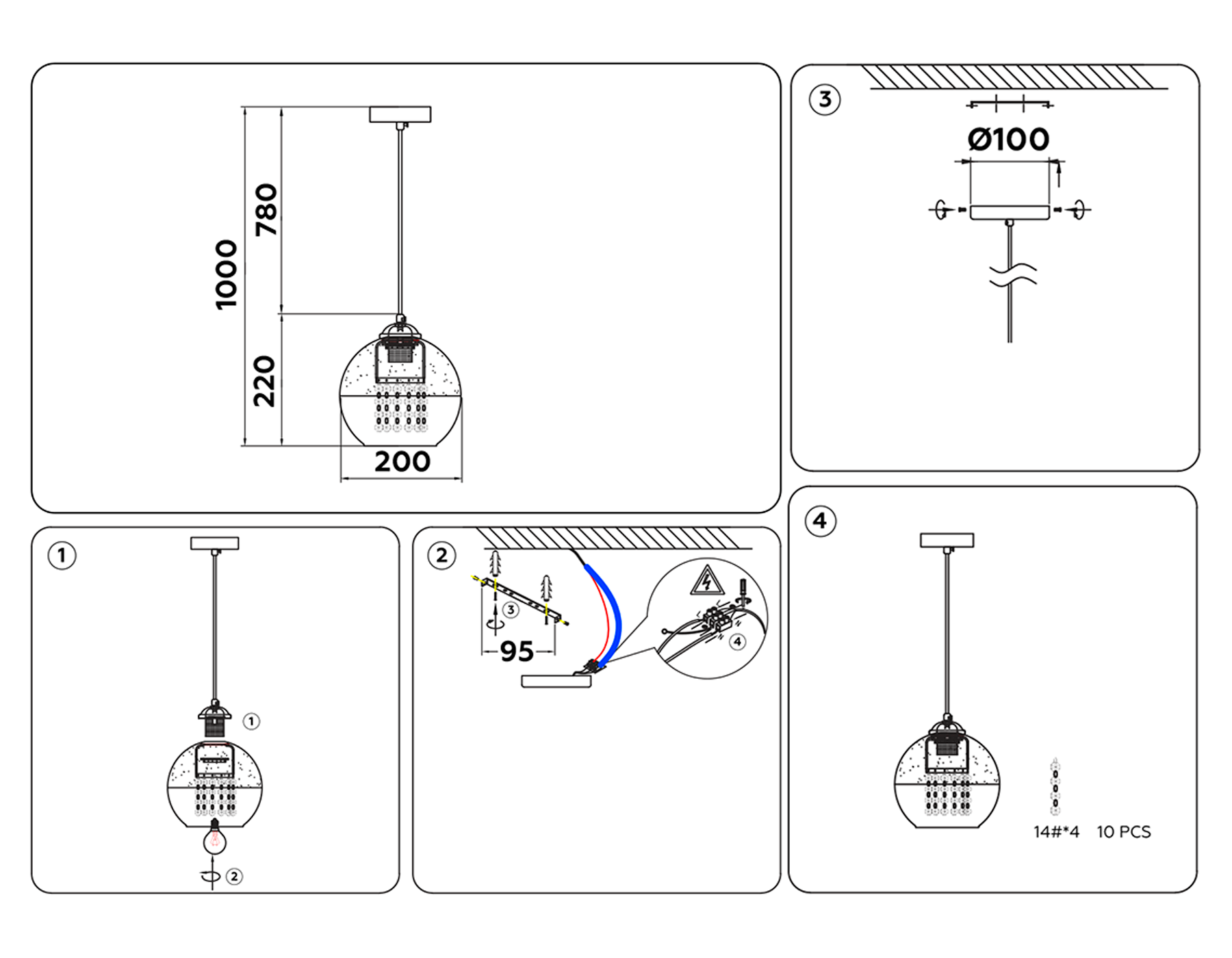 1000
780
220
200

3
Ø100

1
1
2

2
3
95
4

4
14#*4 10 PCS