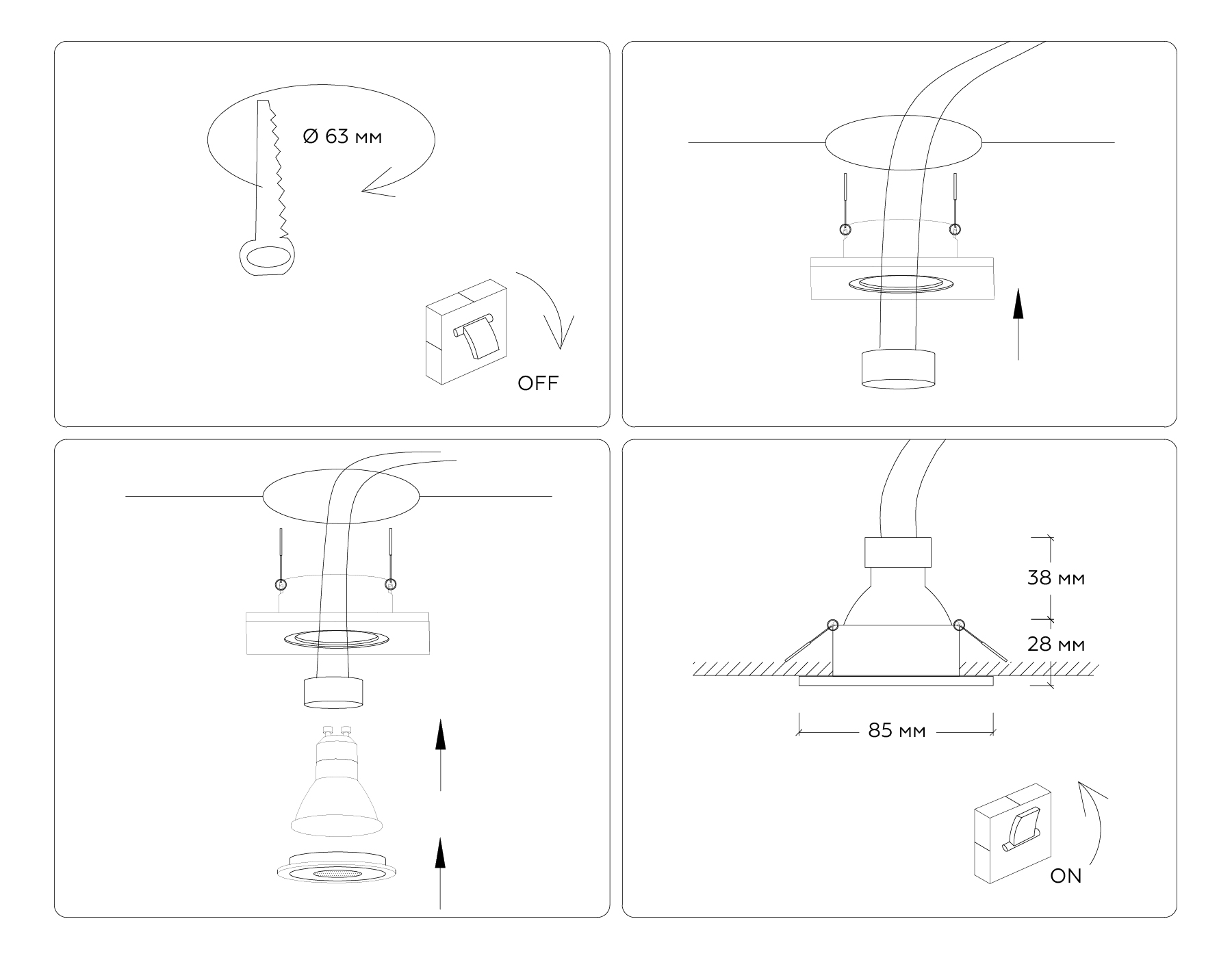 Ø 63 мм

OFF

38 мм

28 мм

85 мм

ON