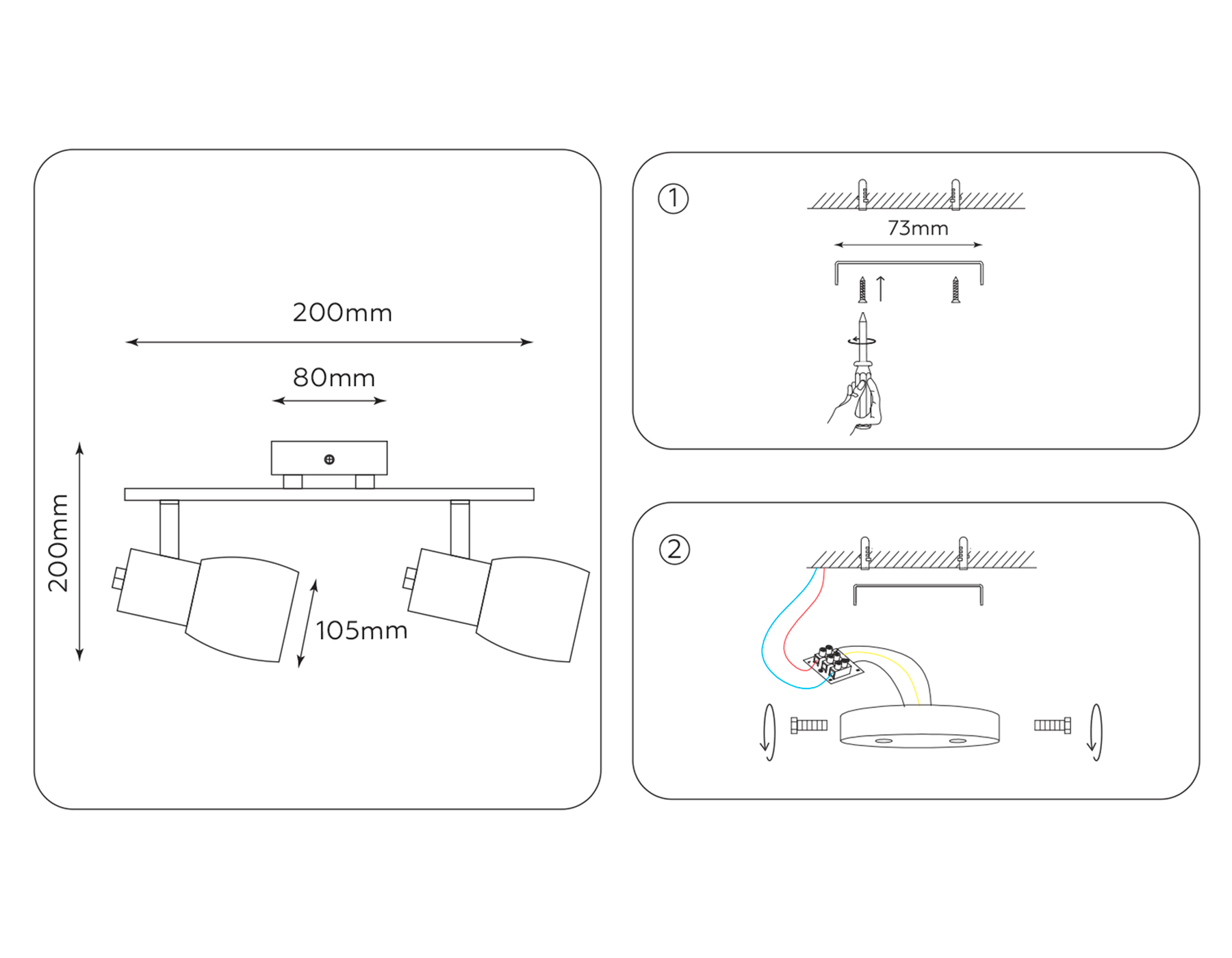 200mm

80mm

200mm

105mm

①

73mm

②