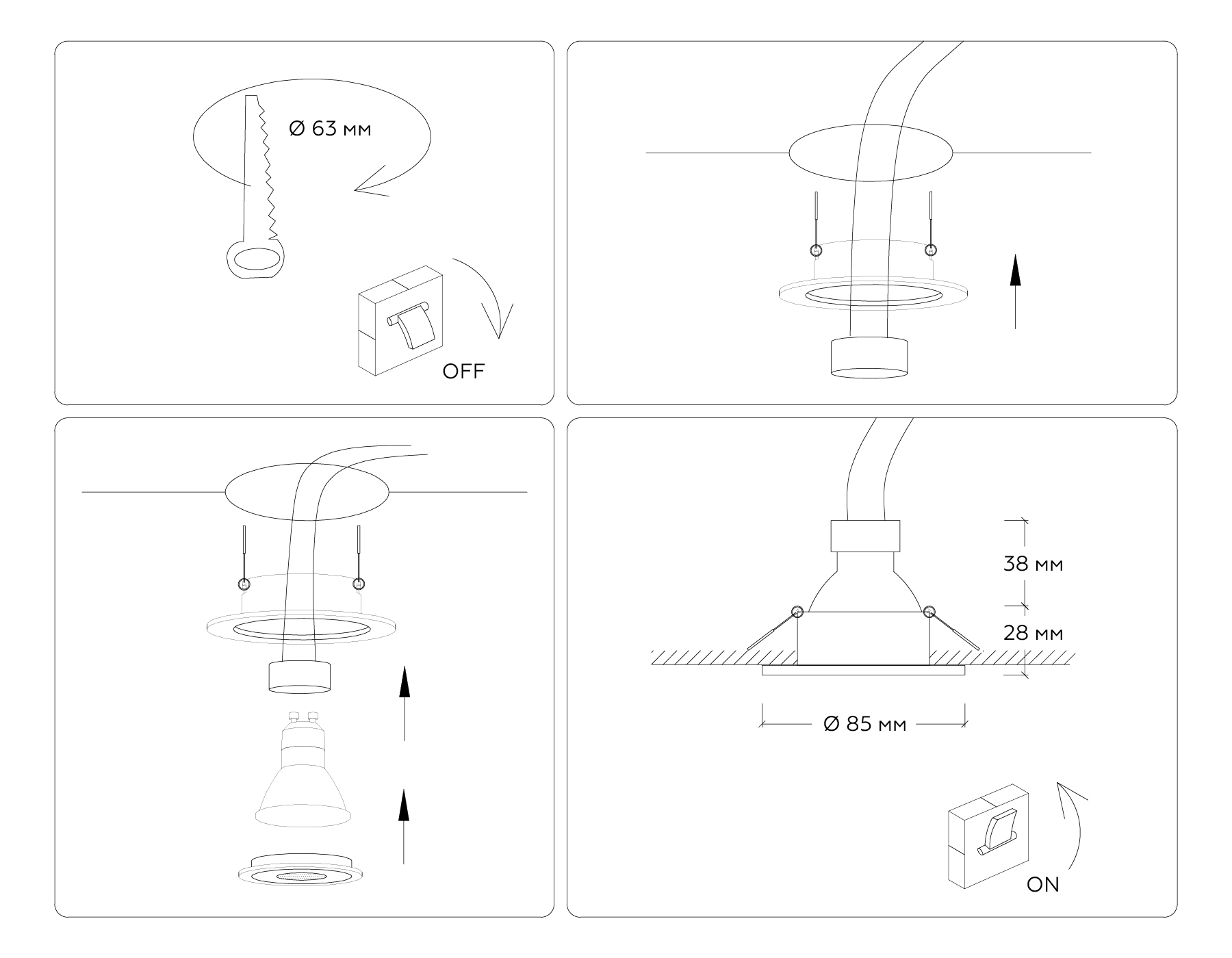 Ø 63 мм

OFF

38 мм

28 мм

Ø 85 мм

ON