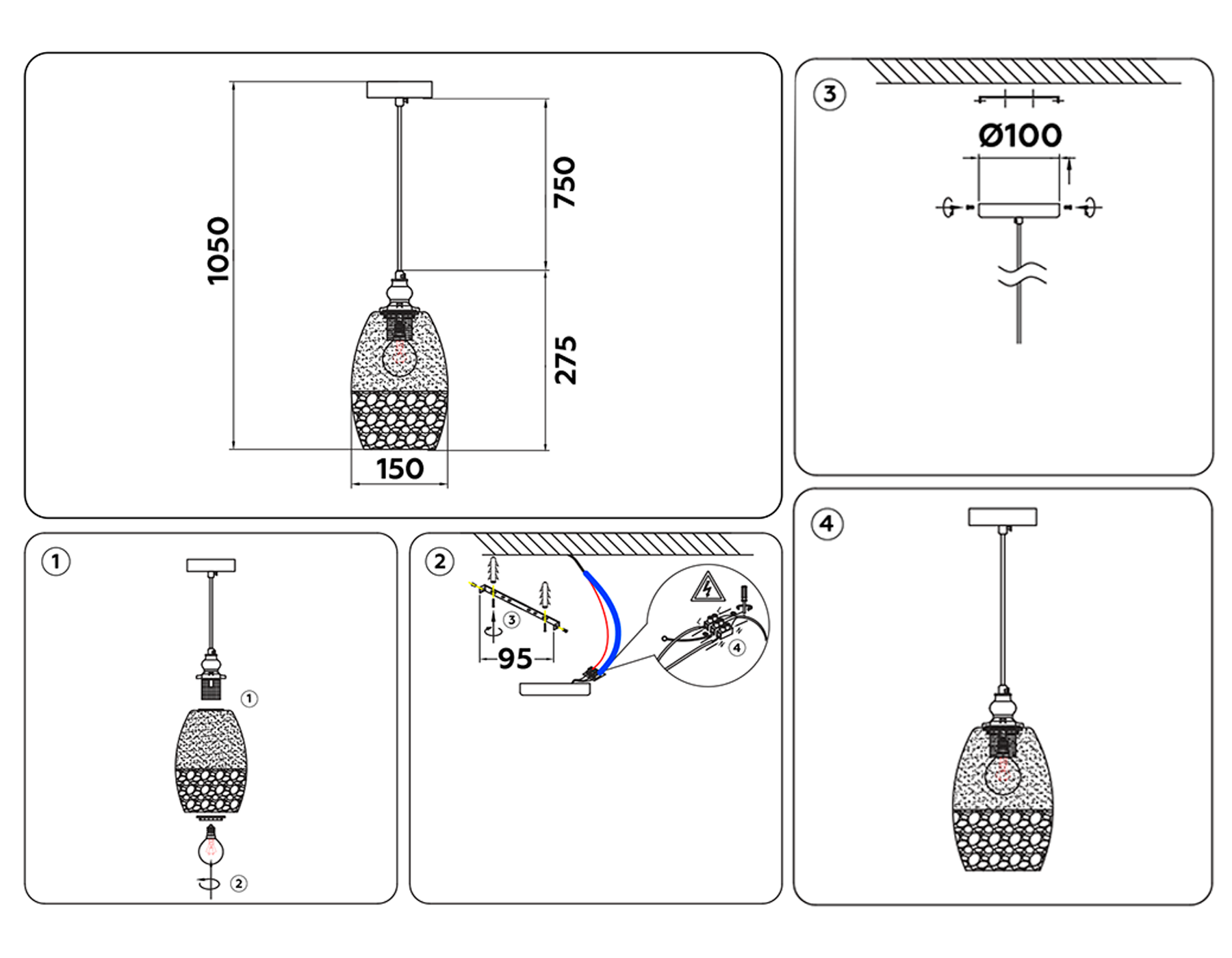 1050
750
275
150

3
Ø100

1
1
2

2
3
95
4

4