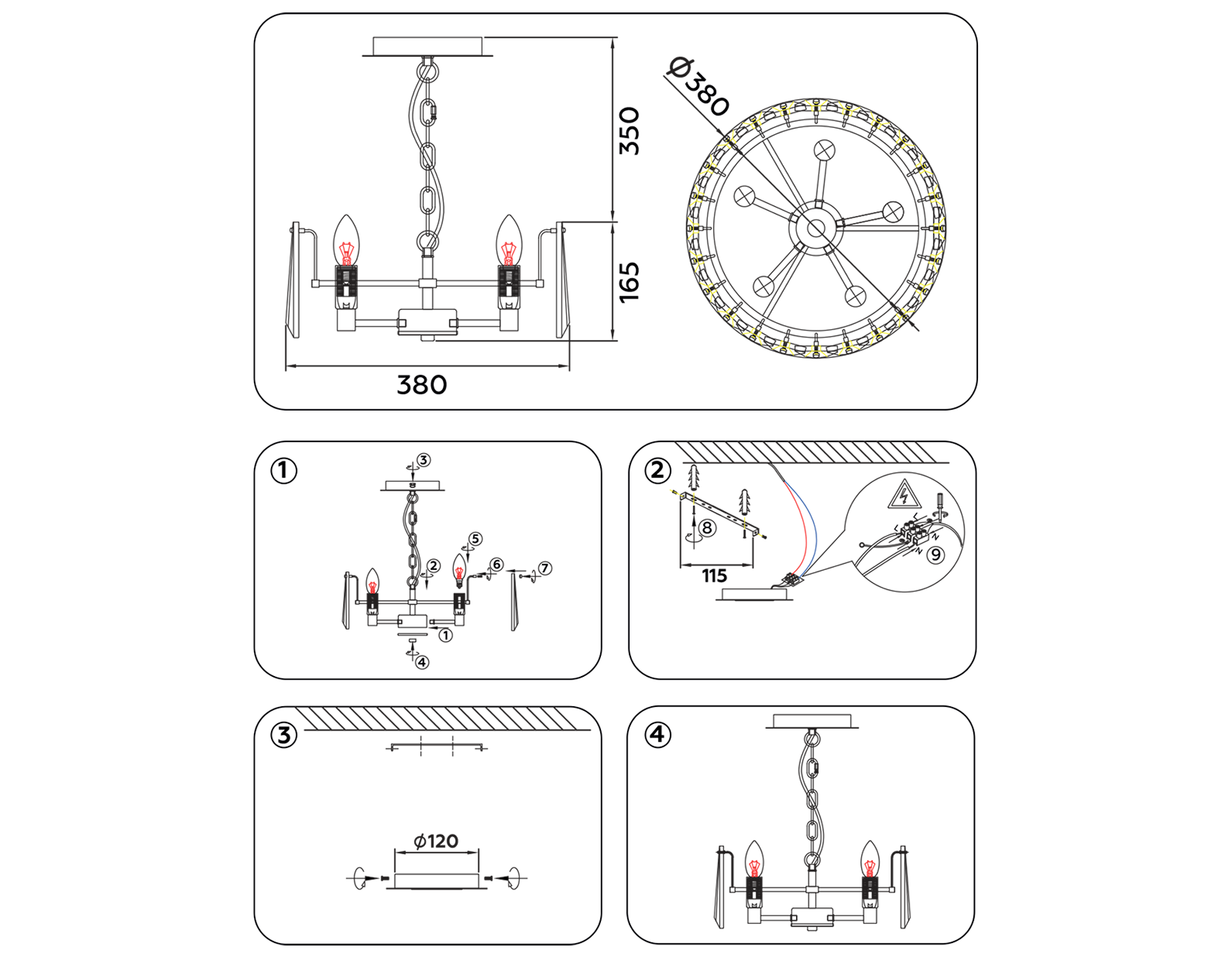 350
165
380
Ø380

1
3
5
2
6
7
1
4

2
8
115
L
L
N
N
9

3
Ø120

4