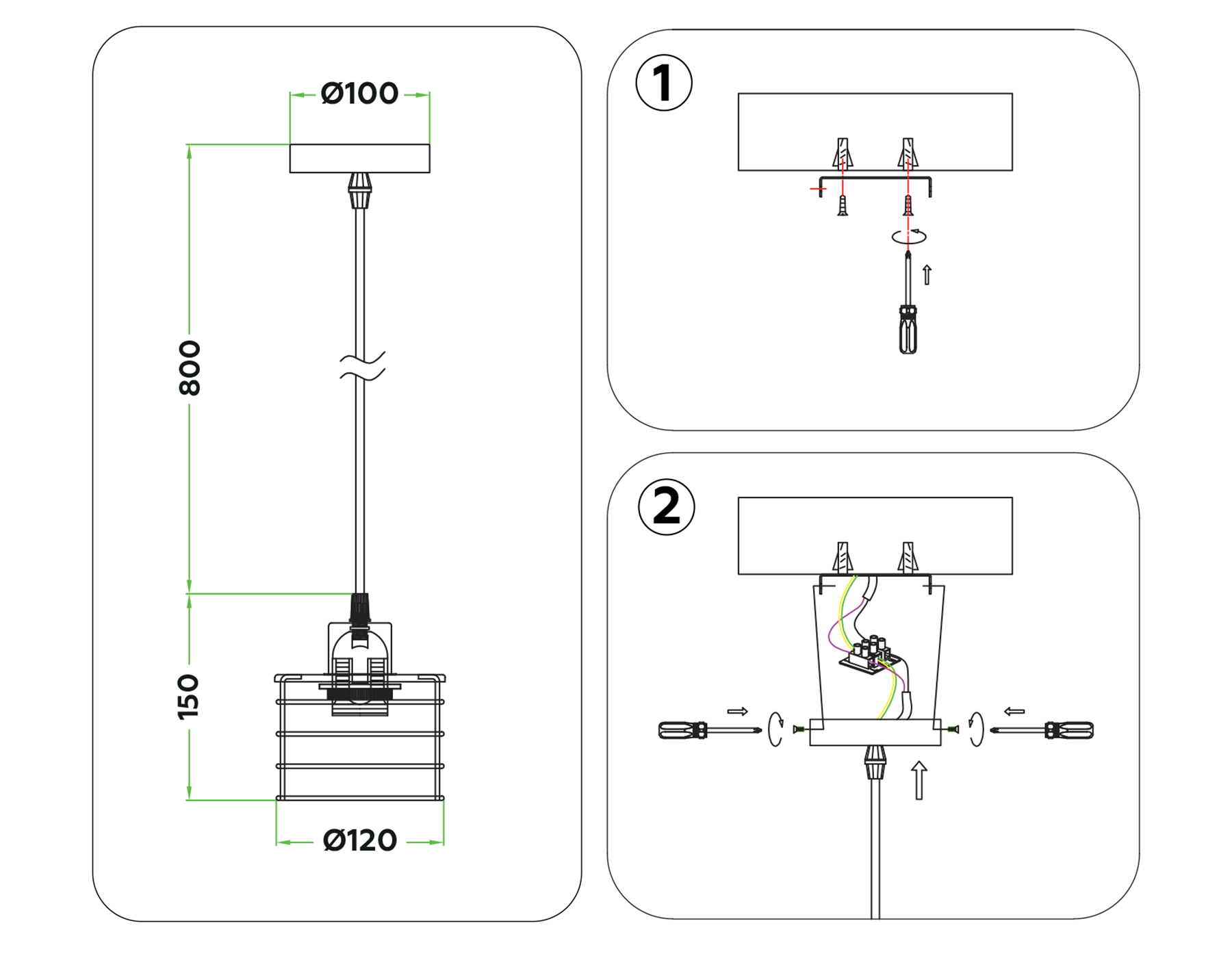 Ø100

800

150

Ø120

1

2