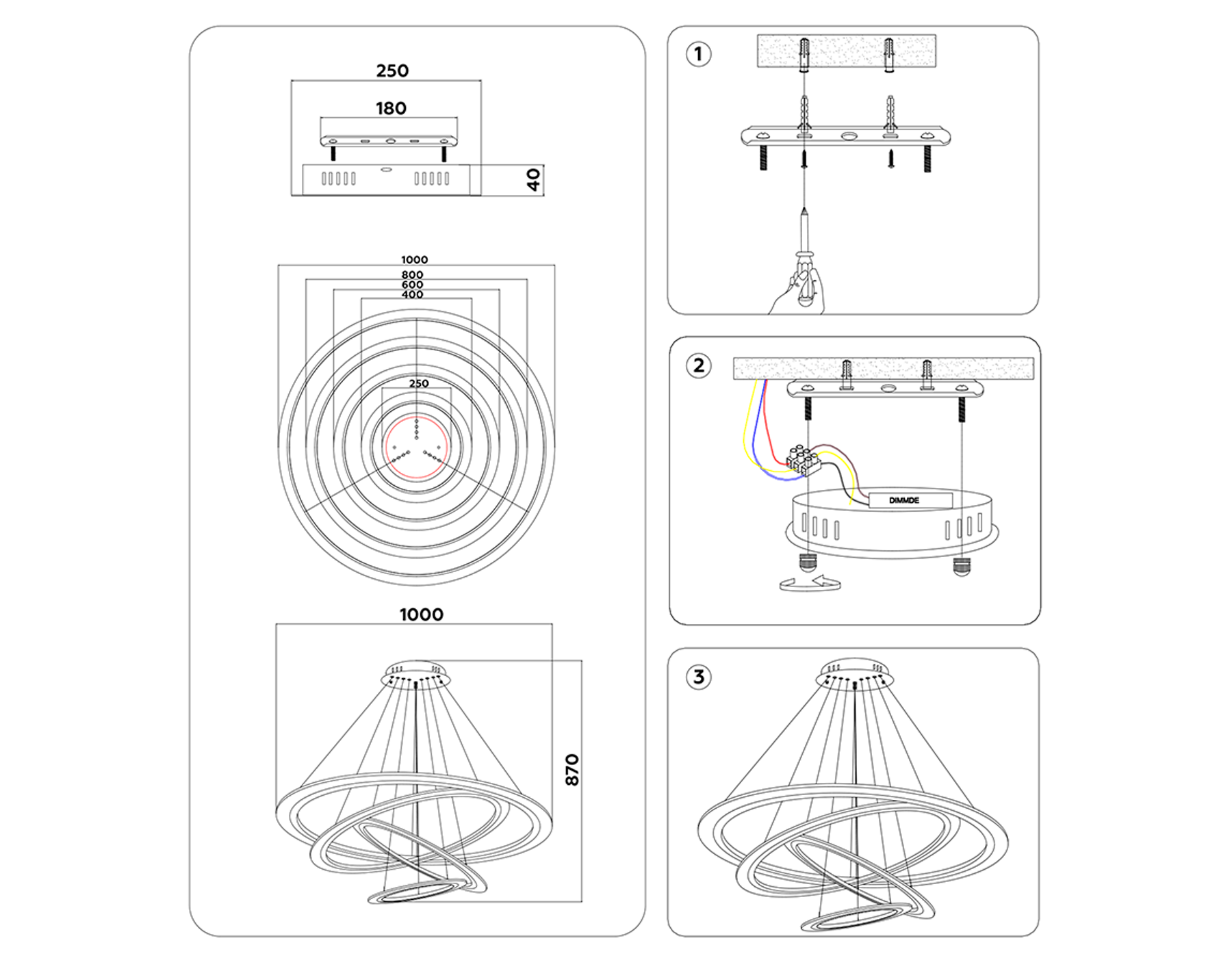 250

180

40

1000
800
600
400

250

1000

870

1

2

DIMMDE

3