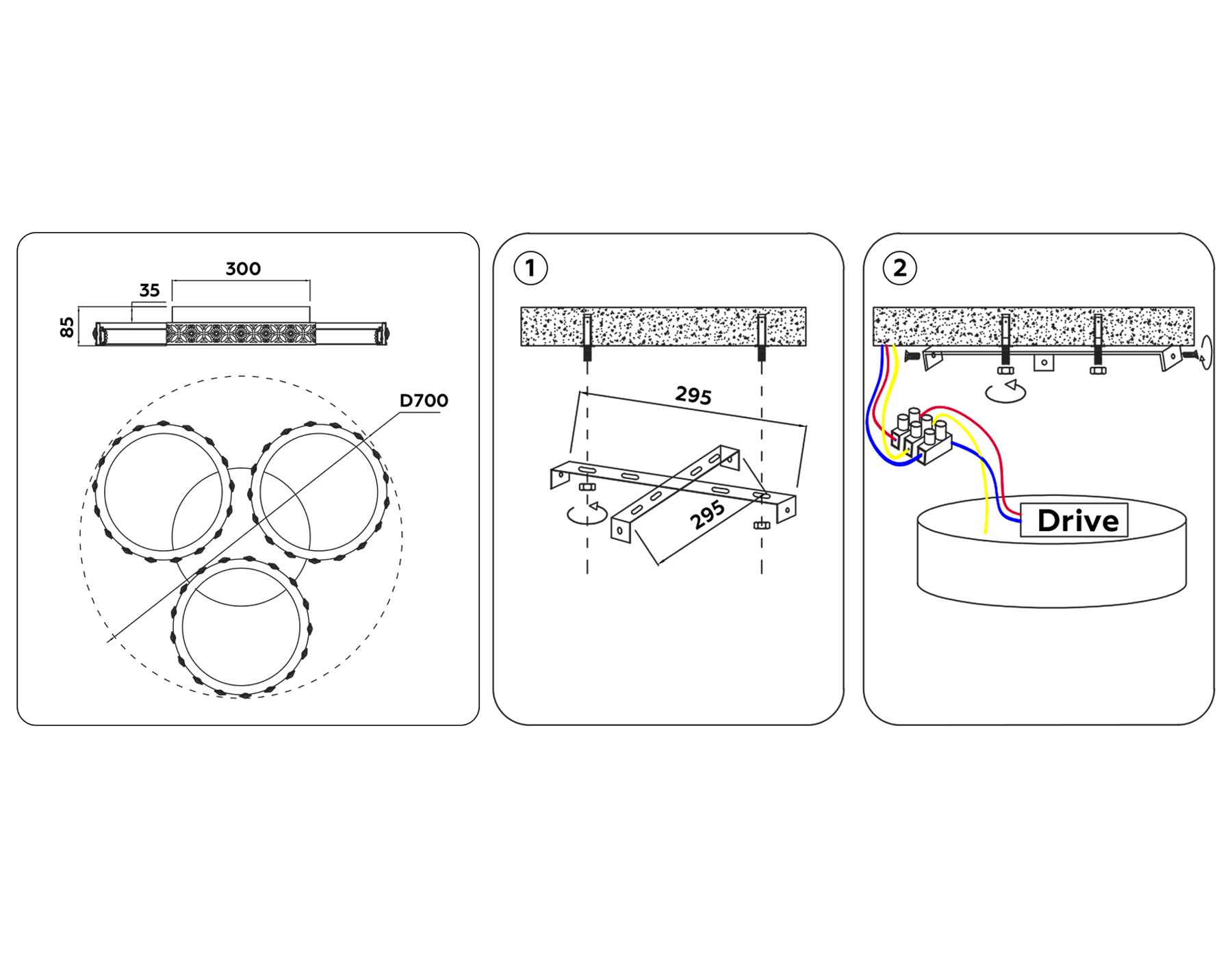 300
35
85
D700

1
295
295

2
Drive