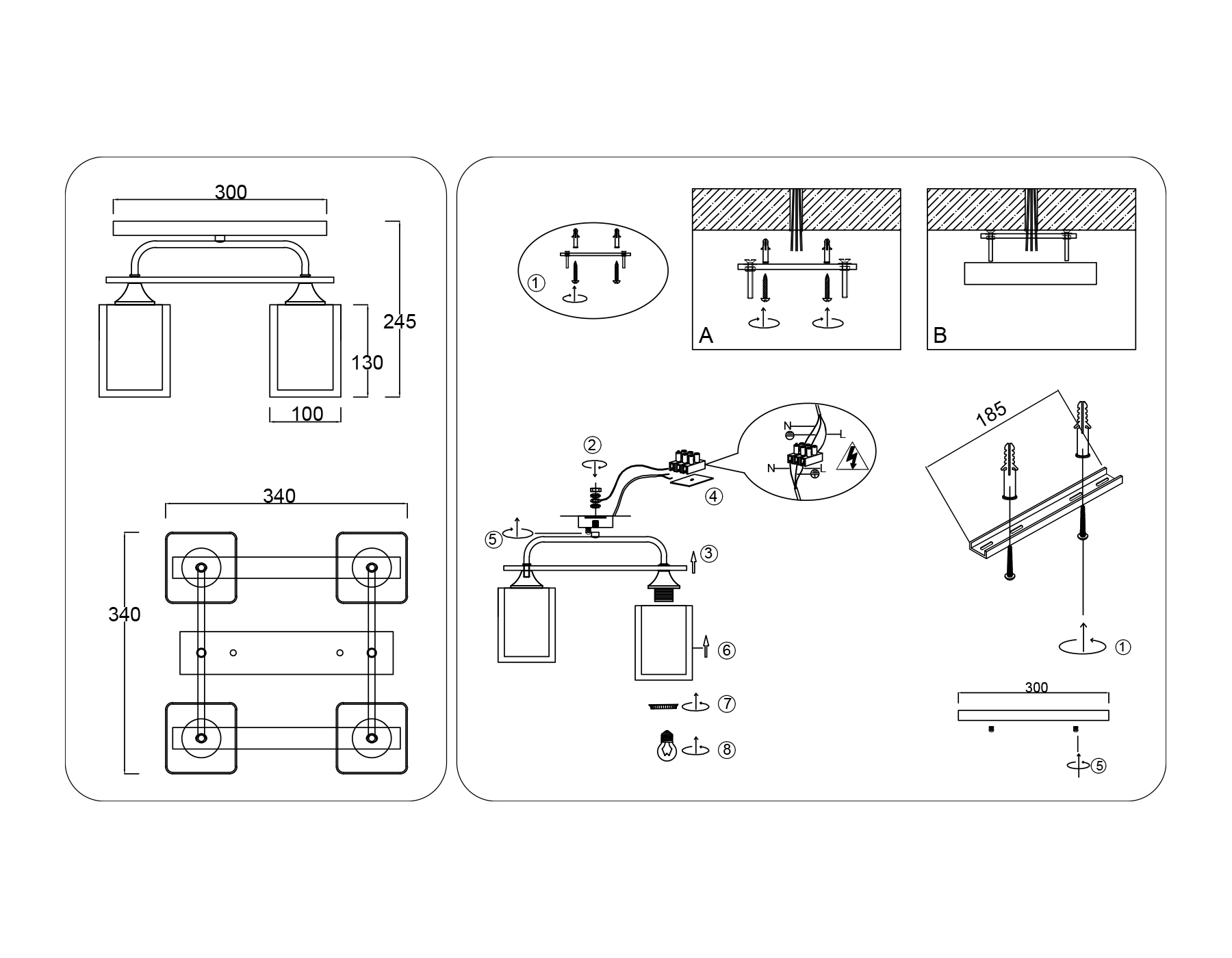 300

245

130

100

340

340

①

A

B

②

N

L

N

L

④

⑤

③

⑥

⑦

⑧

185

①

300

⑤