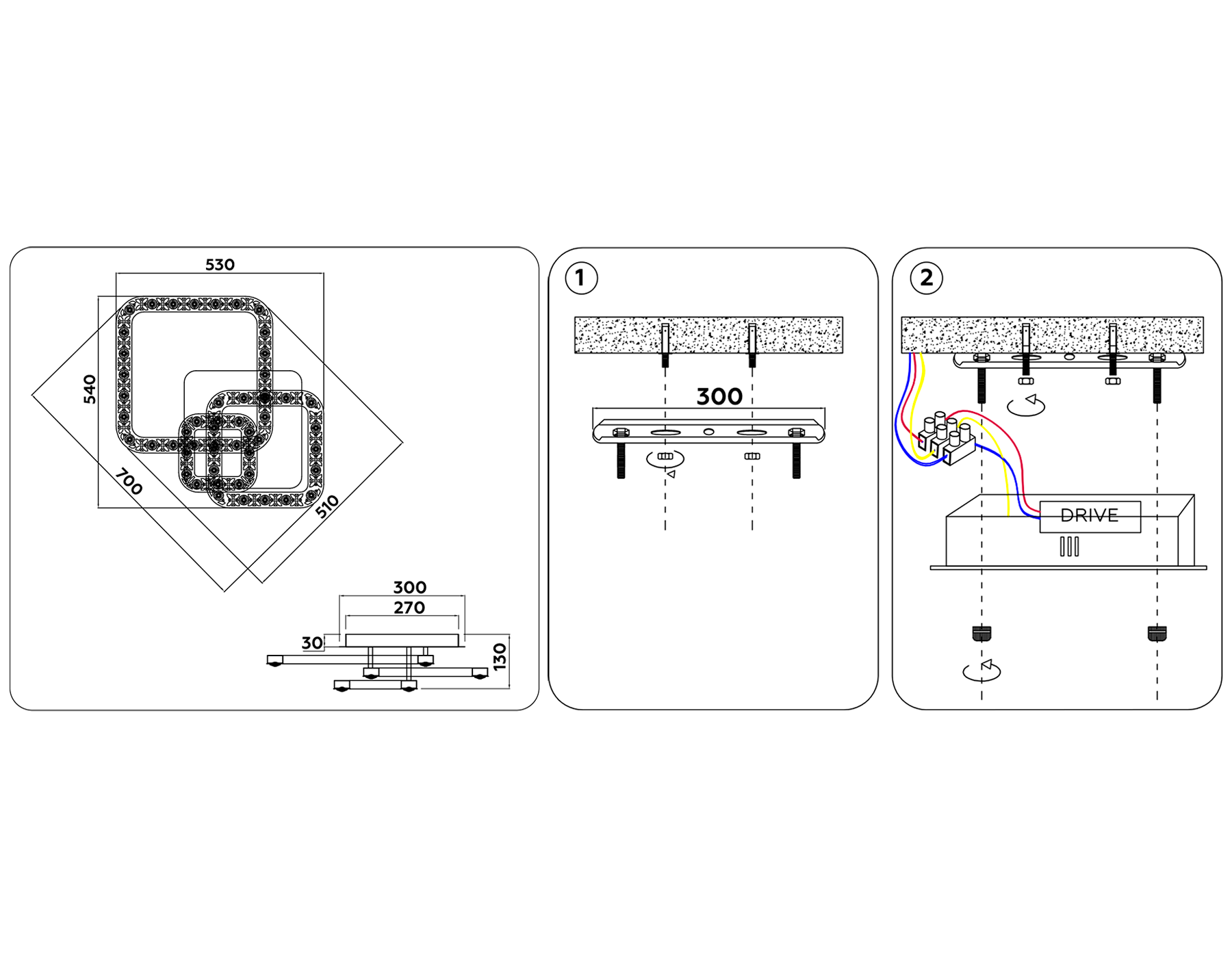 530
540
700
510
300
270
30
130

1
300

2
DRIVE