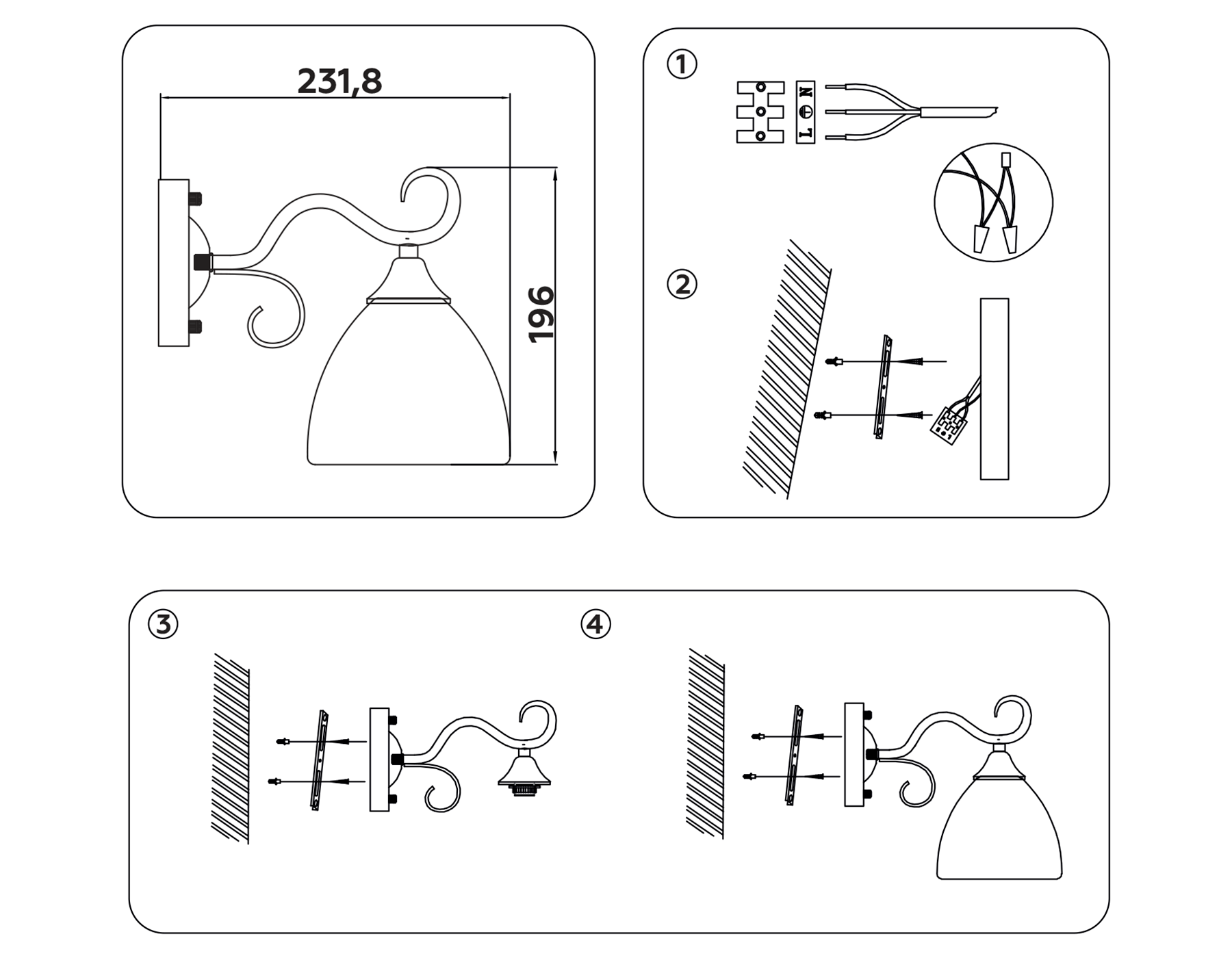 231,8

196

1

N
L

2

3

4