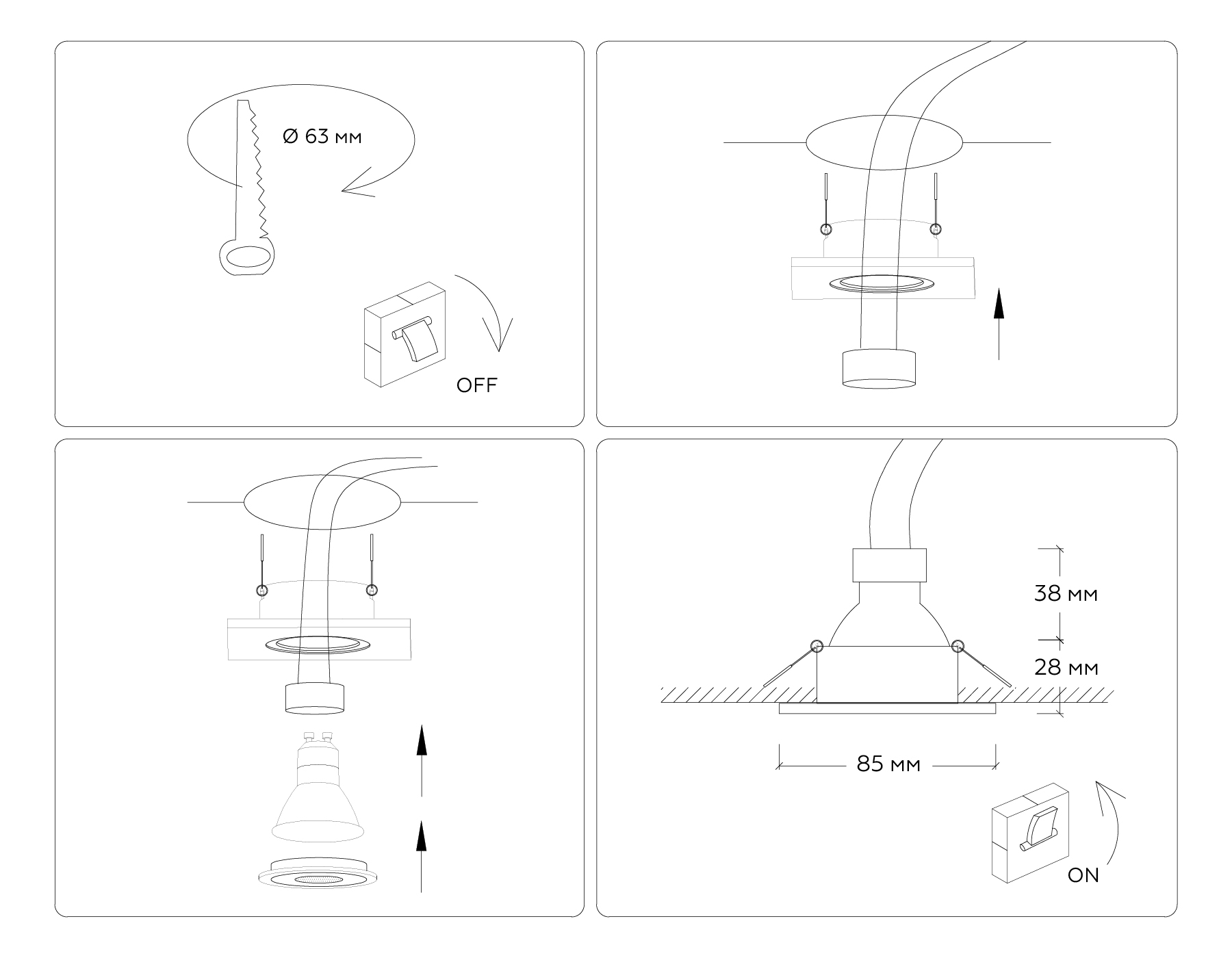 Ø 63 мм

OFF

38 мм

28 мм

85 мм

ON