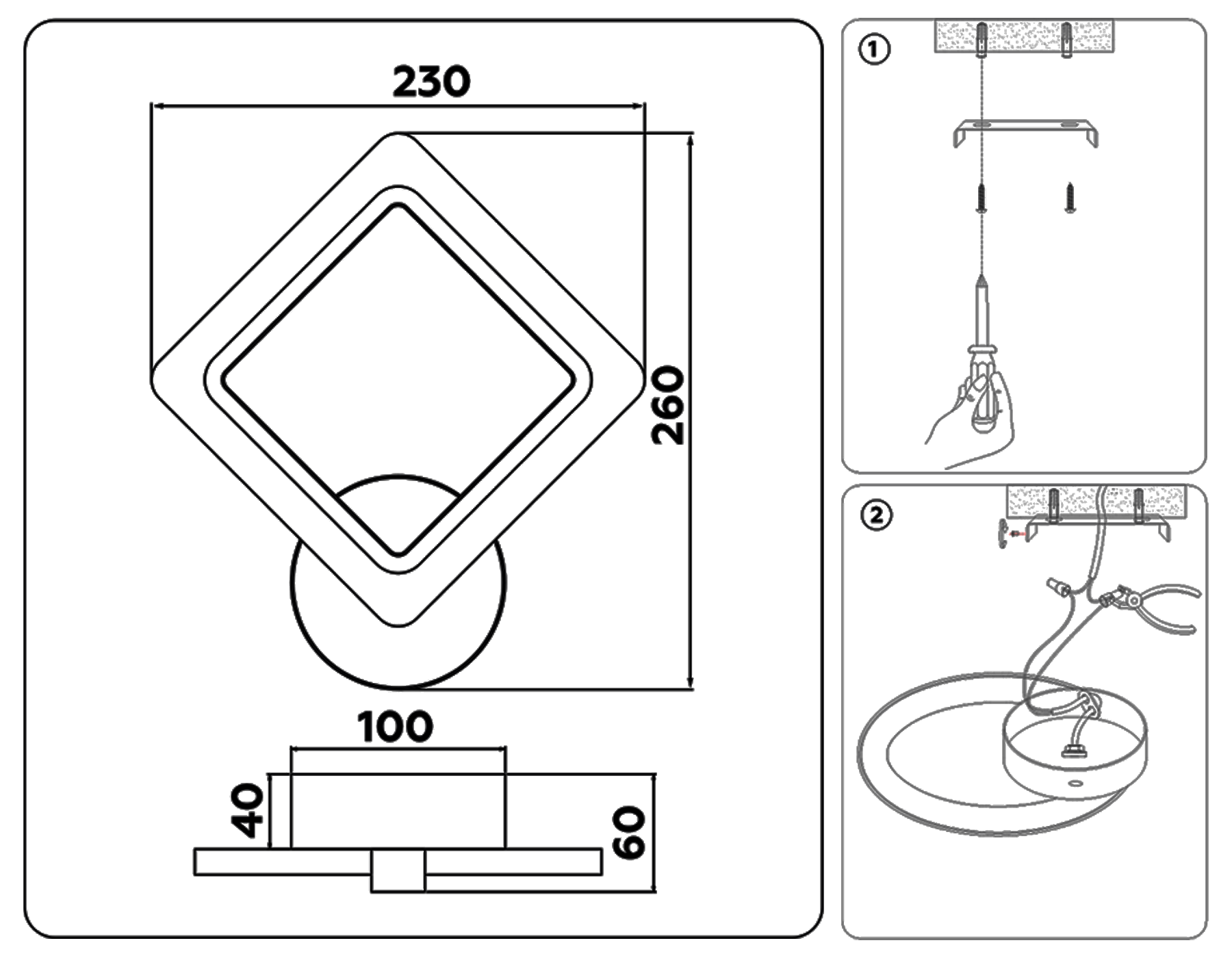 230

260

100

40

60

①

②