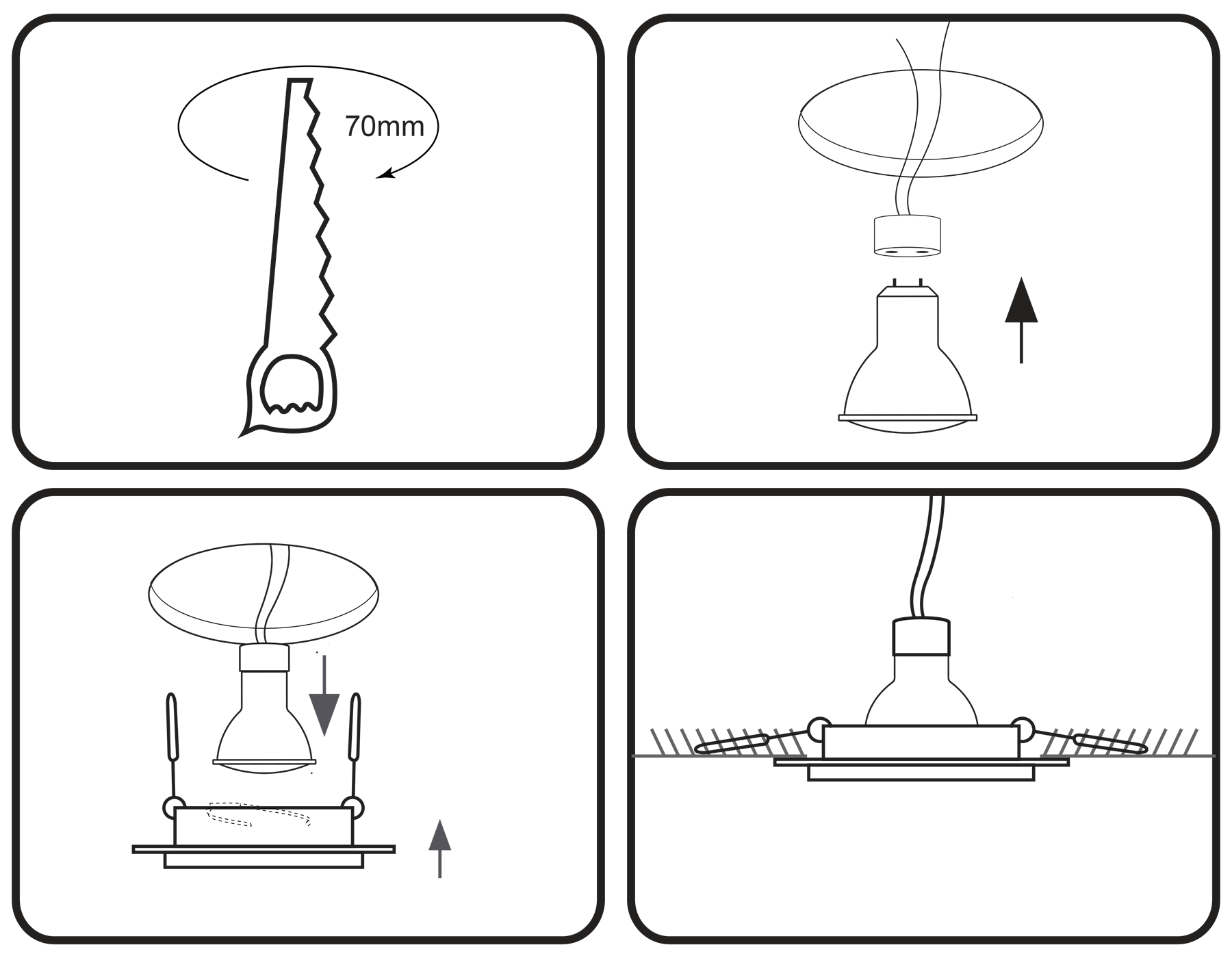 70mm