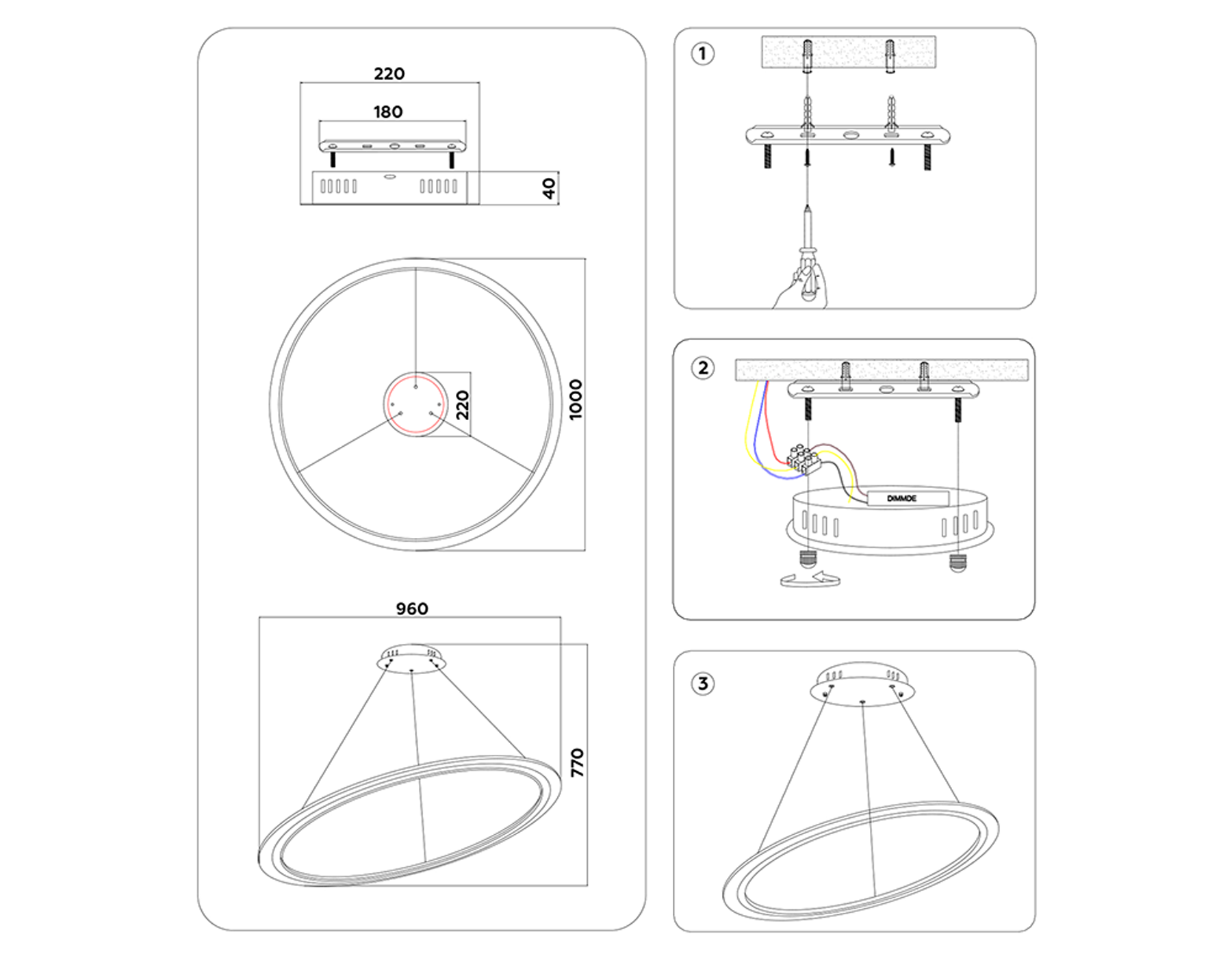 220

180

40

220

1000

960

770

1

2

DIMMDE

3