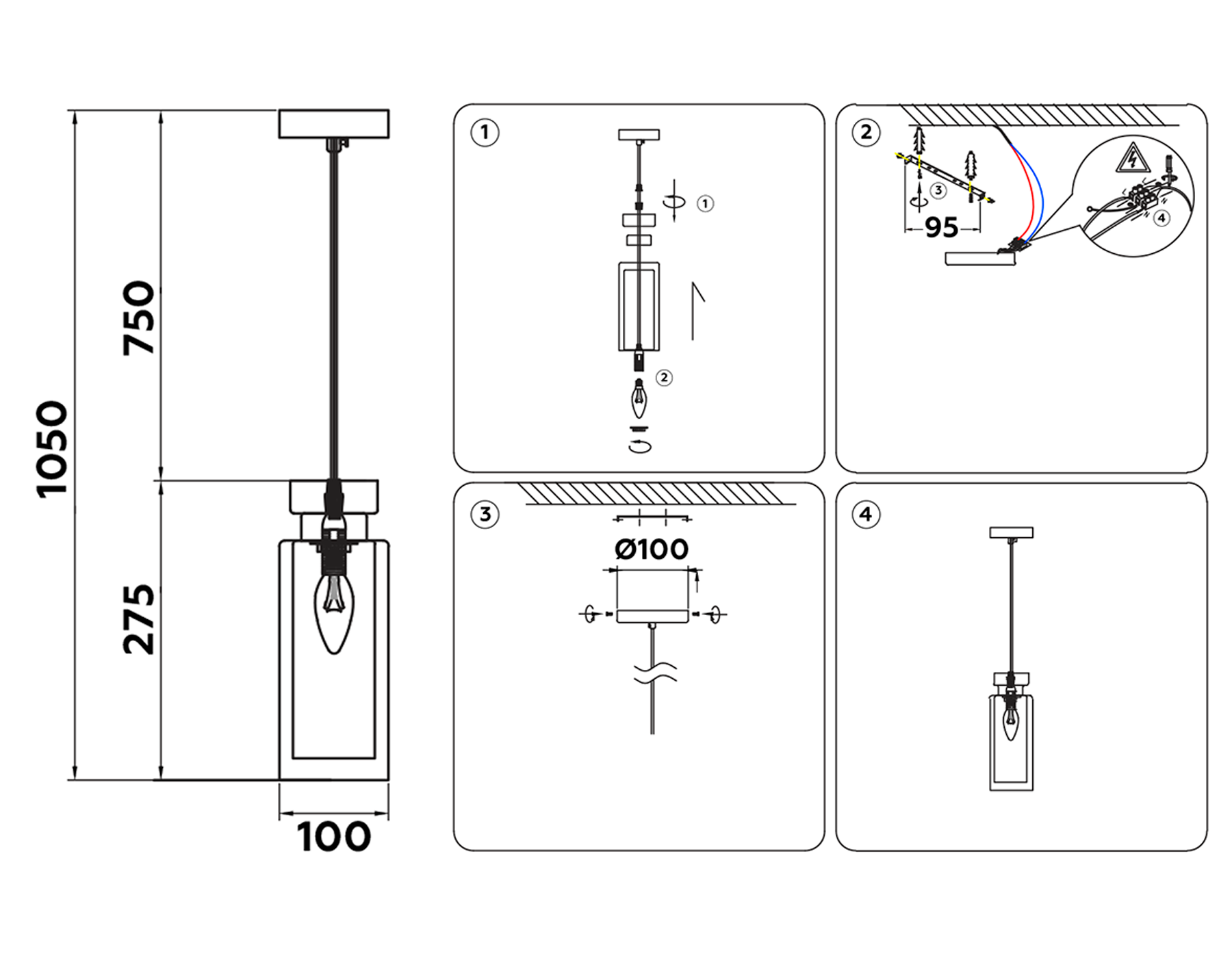 1050
750
275
100

1
1
2

2
3
95
4

3
Ø100

4