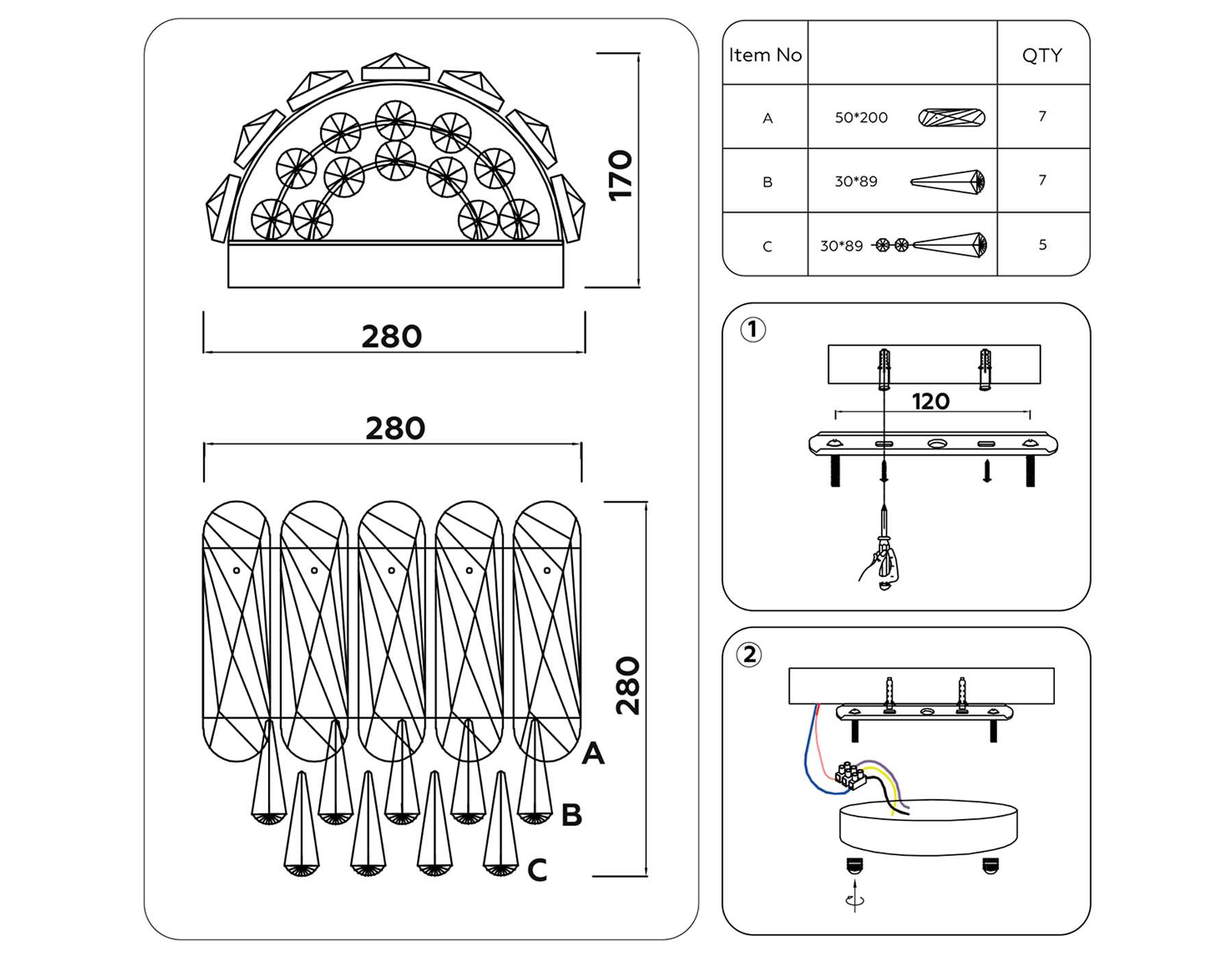 170

280

280

280

A

B

C

| Item No | | QTY |
|---|---|---|
| A | 50*200 | 7 |
| B | 30*89 | 7 |
| C | 30*89 | 5 |

①

120

②