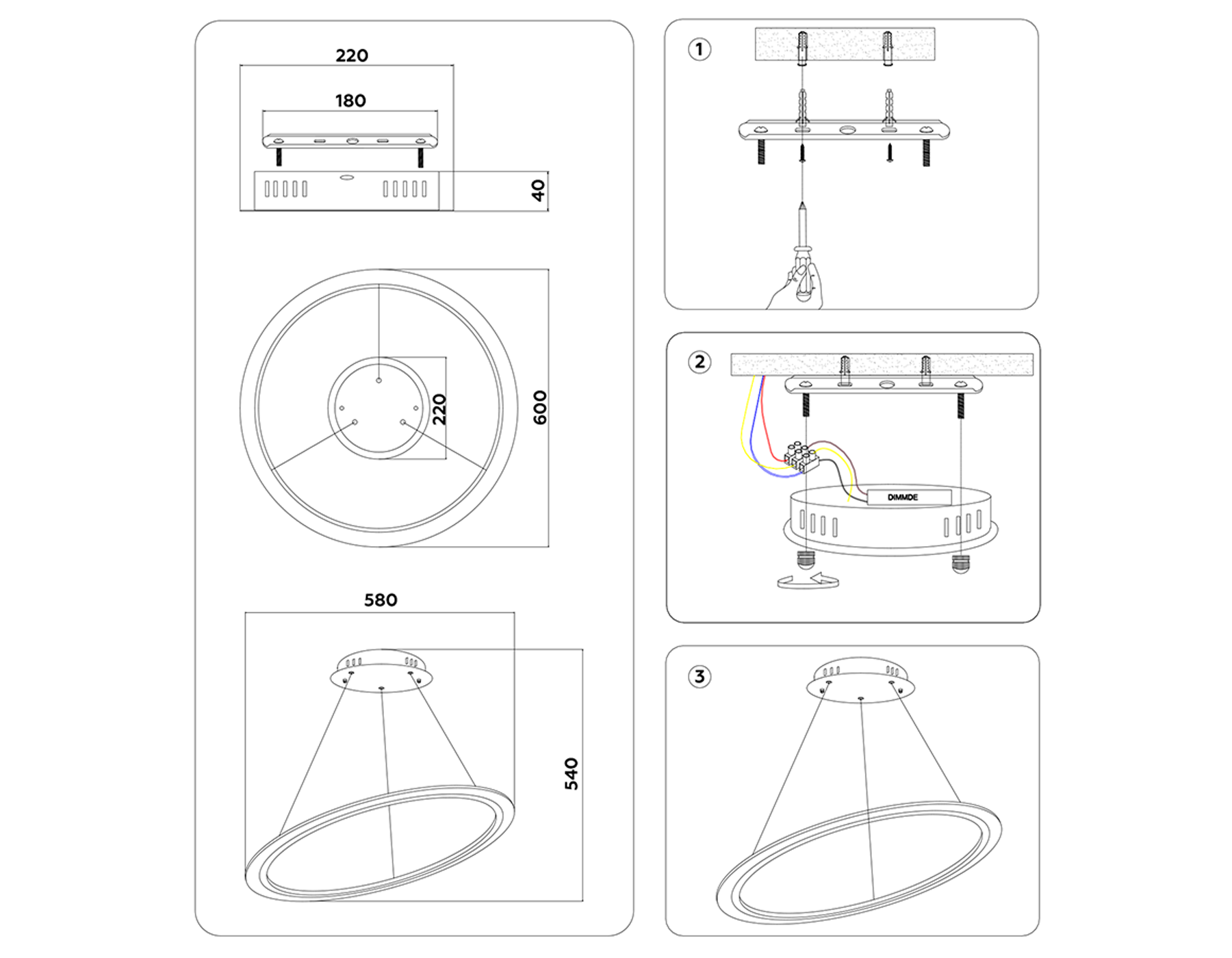 220

180

40

220

600

580

540

1

2

DIMMDE

3