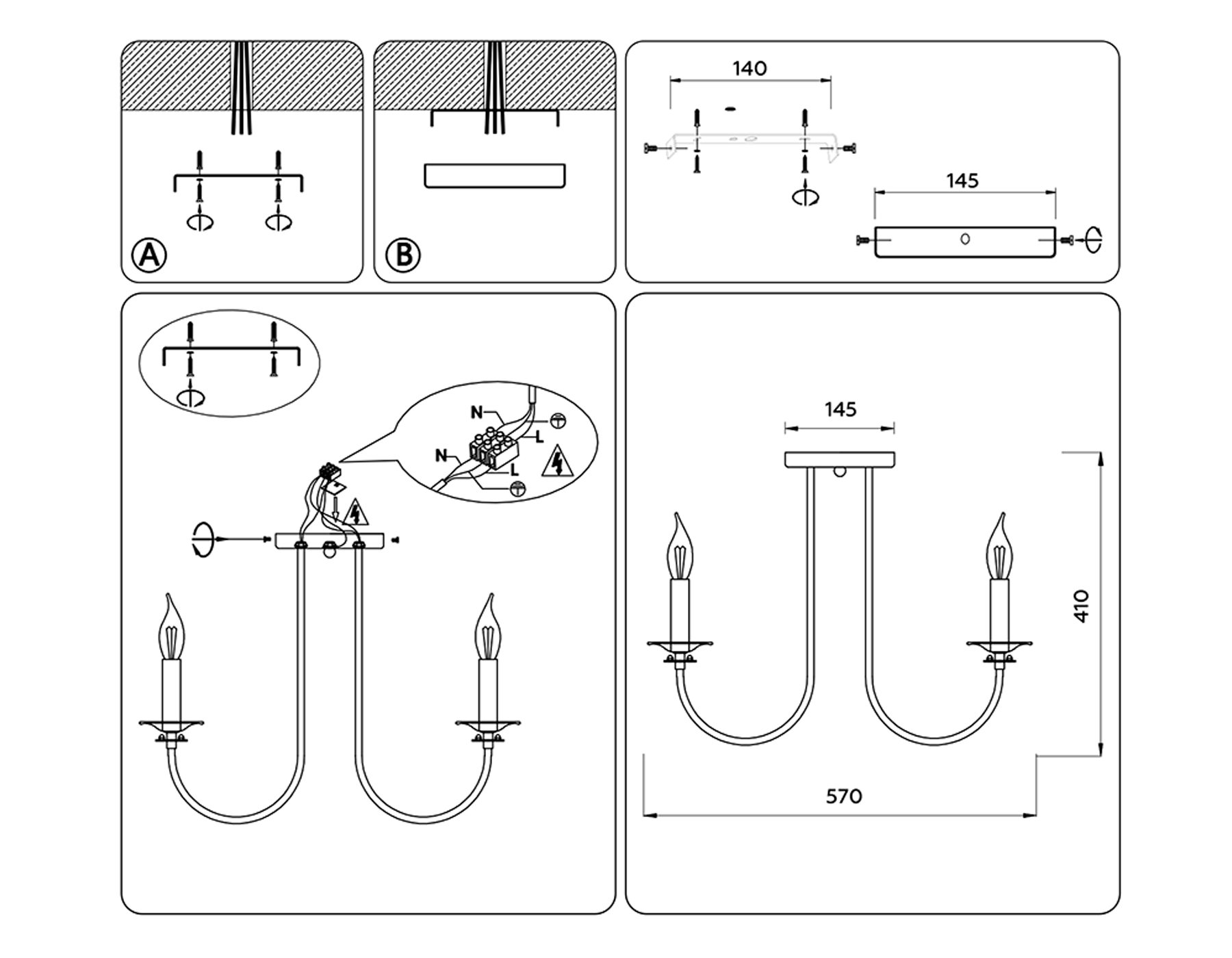 A

B

140

145

N

L

N

L

145

410

570