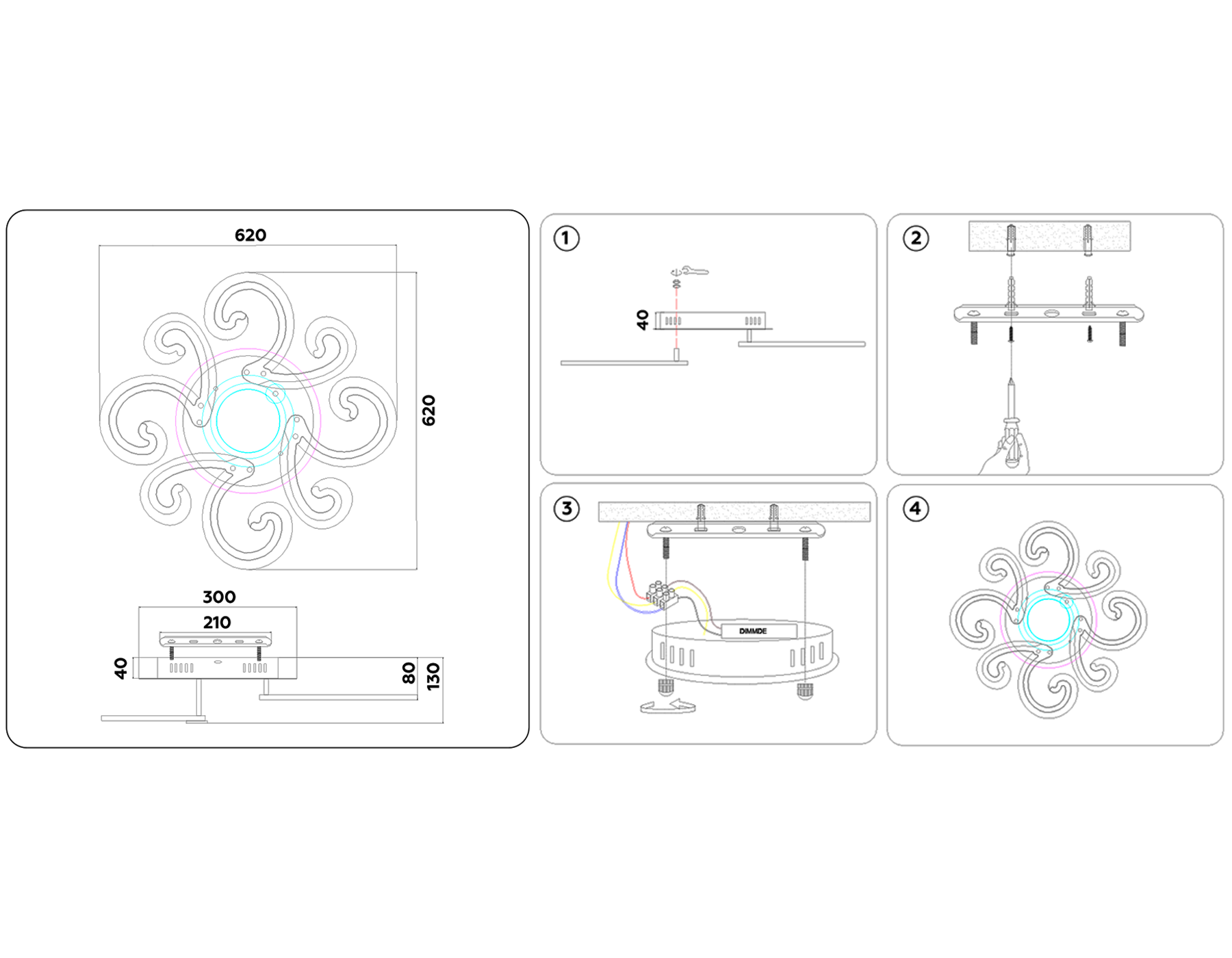 620

620

300

210

40

80

130

1

40

2

3

DIMMDE

4