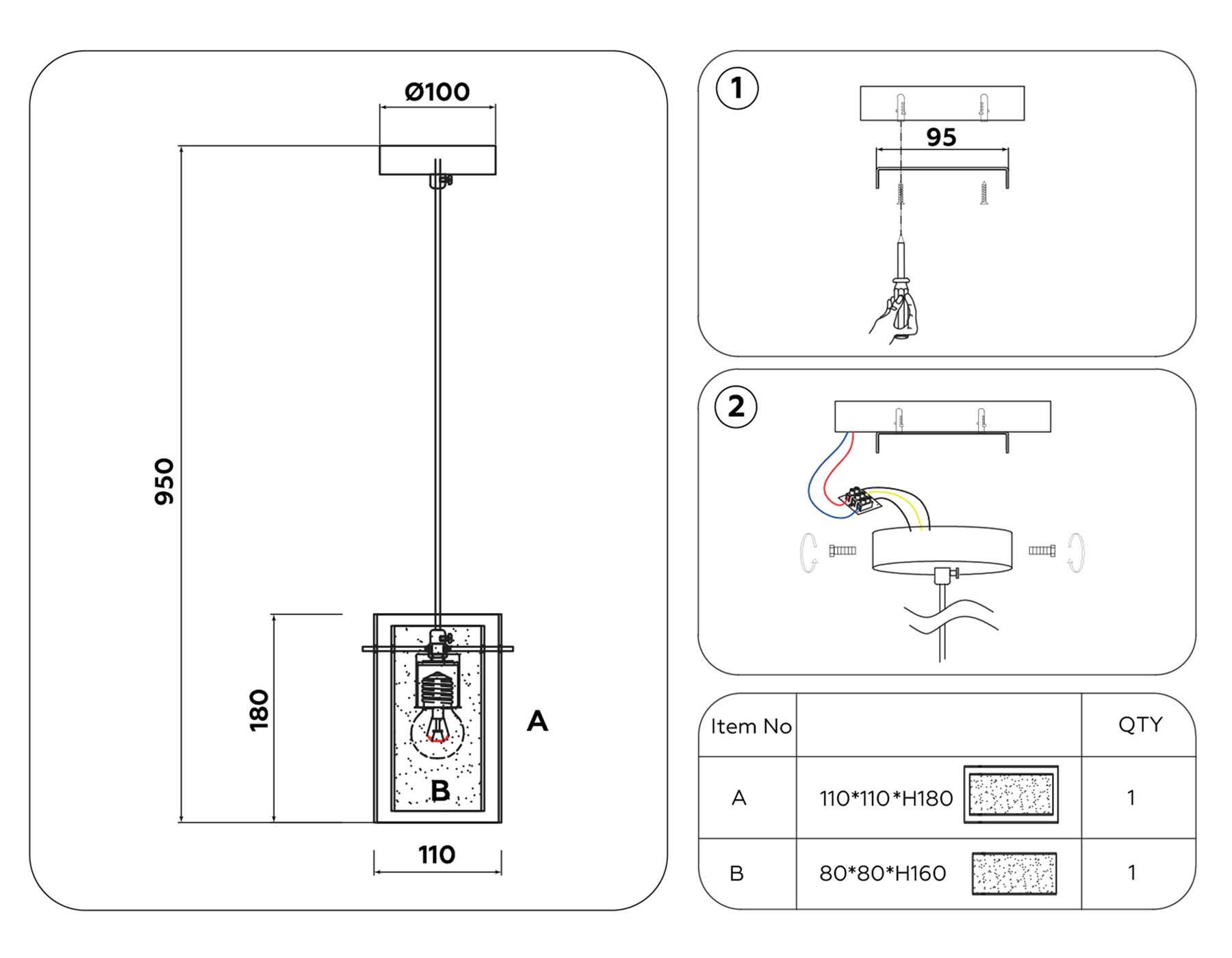 Ø100

950

180

A

B

110

1

95

2

| Item No | | QTY |
|---|---|---|
| A | 110*110*H180 | 1 |
| B | 80*80*H160 | 1 |